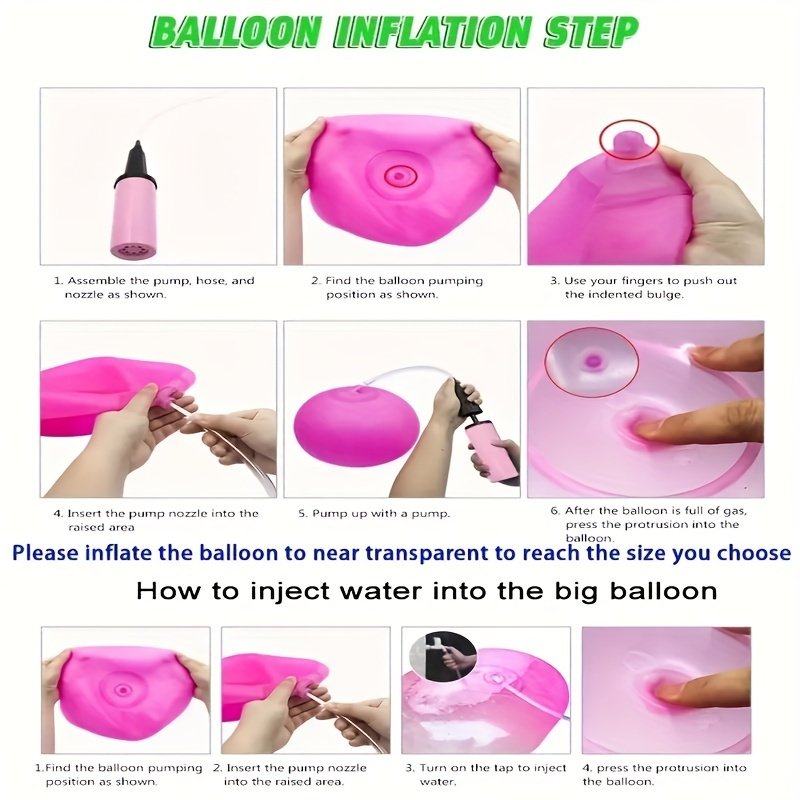 BALLOON INFLATION STEP

1. Assemble the pump, hose, and nozzle as shown.

2. Find the balloon pumping position as shown.

3. Use your fingers to push out the indented bulge.

4. Insert the pump nozzle into the raised area

5. Pump up with a pump.

6. After the balloon is full of gas, press the protrusion into the balloon.

Please inflate the balloon to near transparent to reach the size you choose

How to inject water into the big balloon

1.Find the balloon pumping position as shown.

2. Insert the pump nozzle into the raised area.

3. Turn on the tap to inject water.

4. press the protrusion into the balloon.