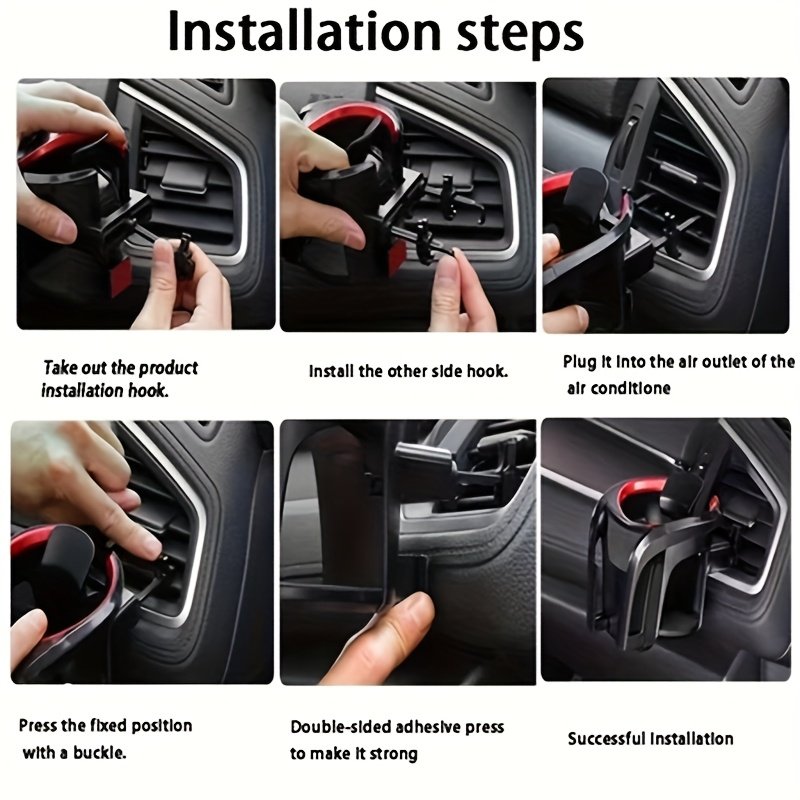 Installation steps

Take out the product installation hook.

Install the other side hook.

Plug it into the air outlet of the air conditione

Press the fixed position with a buckle.

Double-sided adhesive press to make it strong

Successful installation