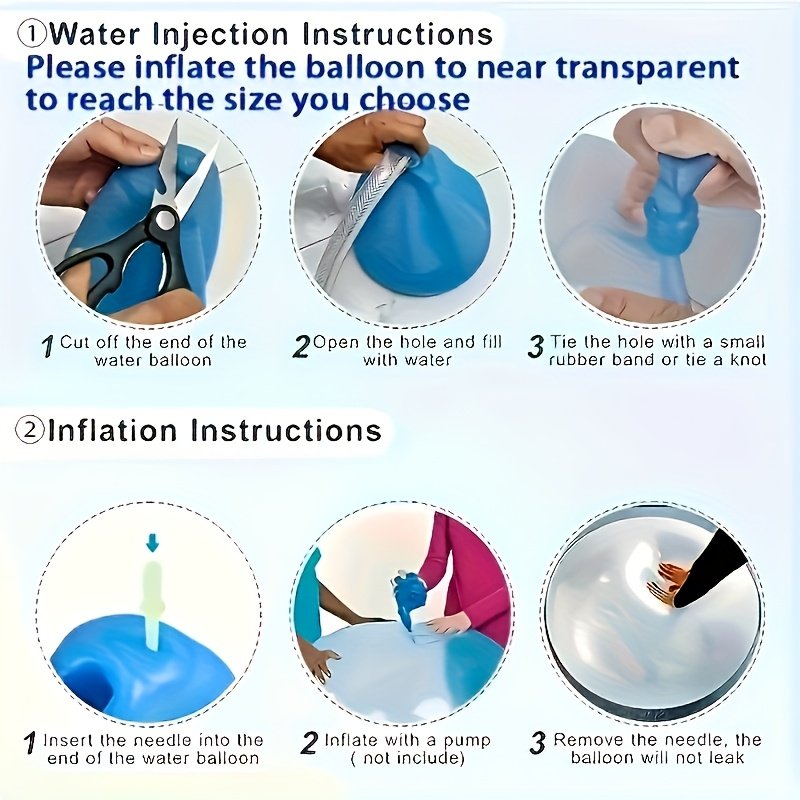 ①Water Injection Instructions
Please inflate the balloon to near transparent to reach the size you choose

1 Cut off the end of the water balloon

2 Open the hole and fill with water

3 Tie the hole with a small rubber band or tie a knot

②Inflation Instructions

1 Insert the needle into the end of the water balloon

2 Inflate with a pump ( not include)

3 Remove the needle, the balloon will not leak