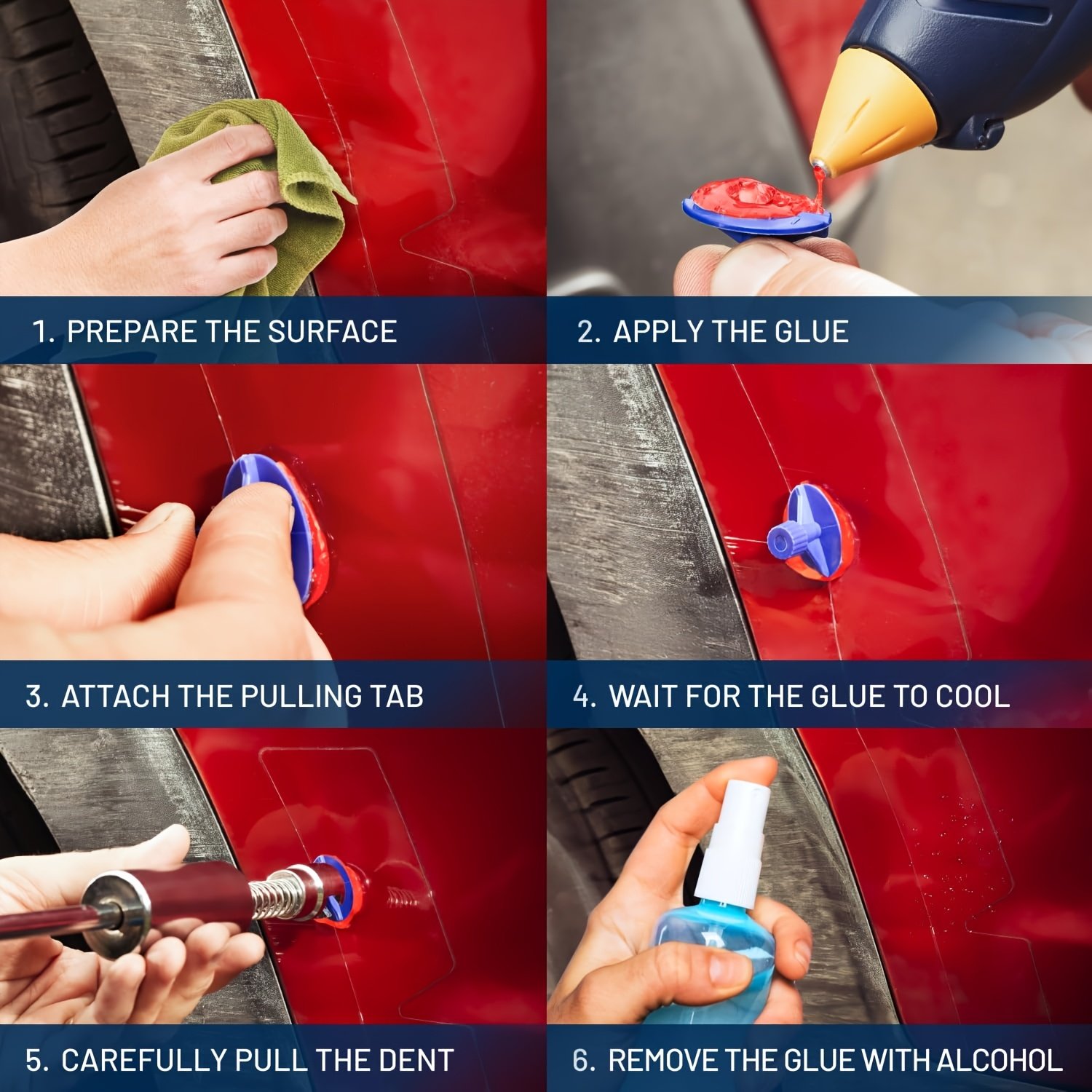 1. PREPARE THE SURFACE

2. APPLY THE GLUE

3. ATTACH THE PULLING TAB

4. WAIT FOR THE GLUE TO COOL

5. CAREFULLY PULL THE DENT

6. REMOVE THE GLUE WITH ALCOHOL