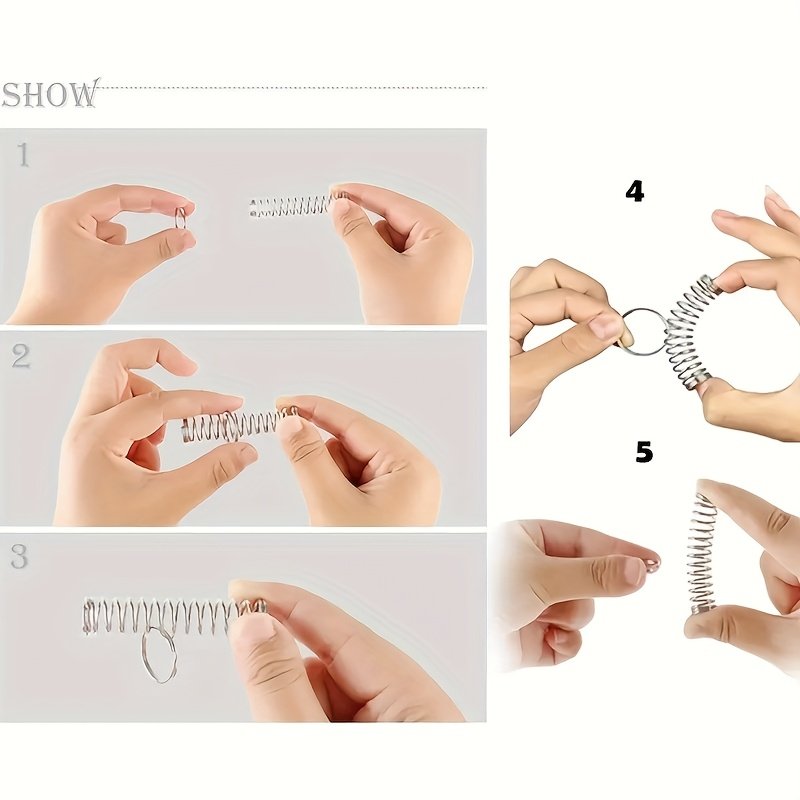 SHOW

1

2

3

4

5