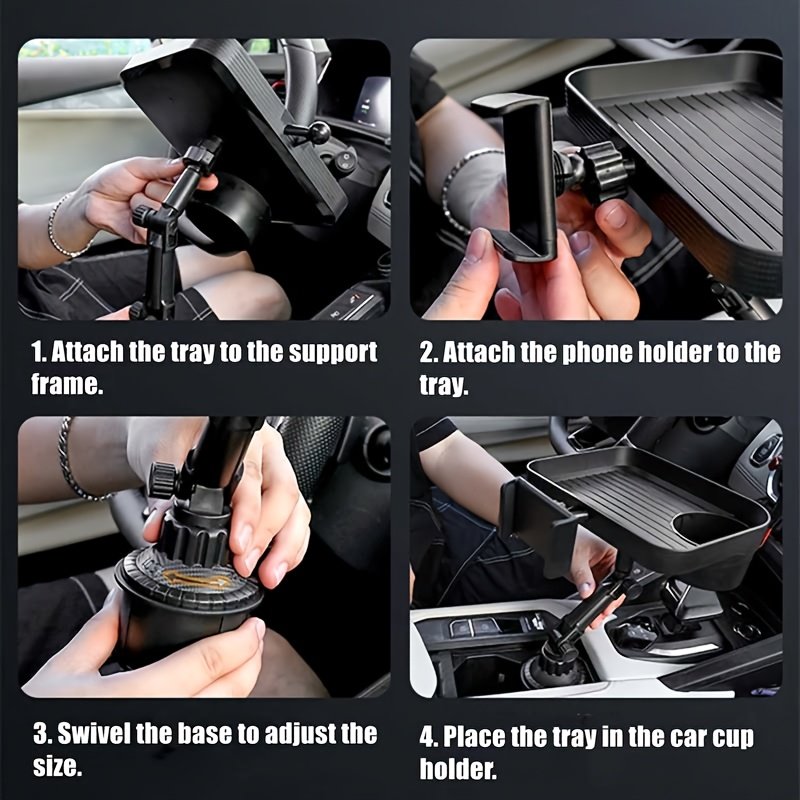 1. Attach the tray to the support frame.

2. Attach the phone holder to the tray.

3. Swivel the base to adjust the size.

4. Place the tray in the car cup holder.