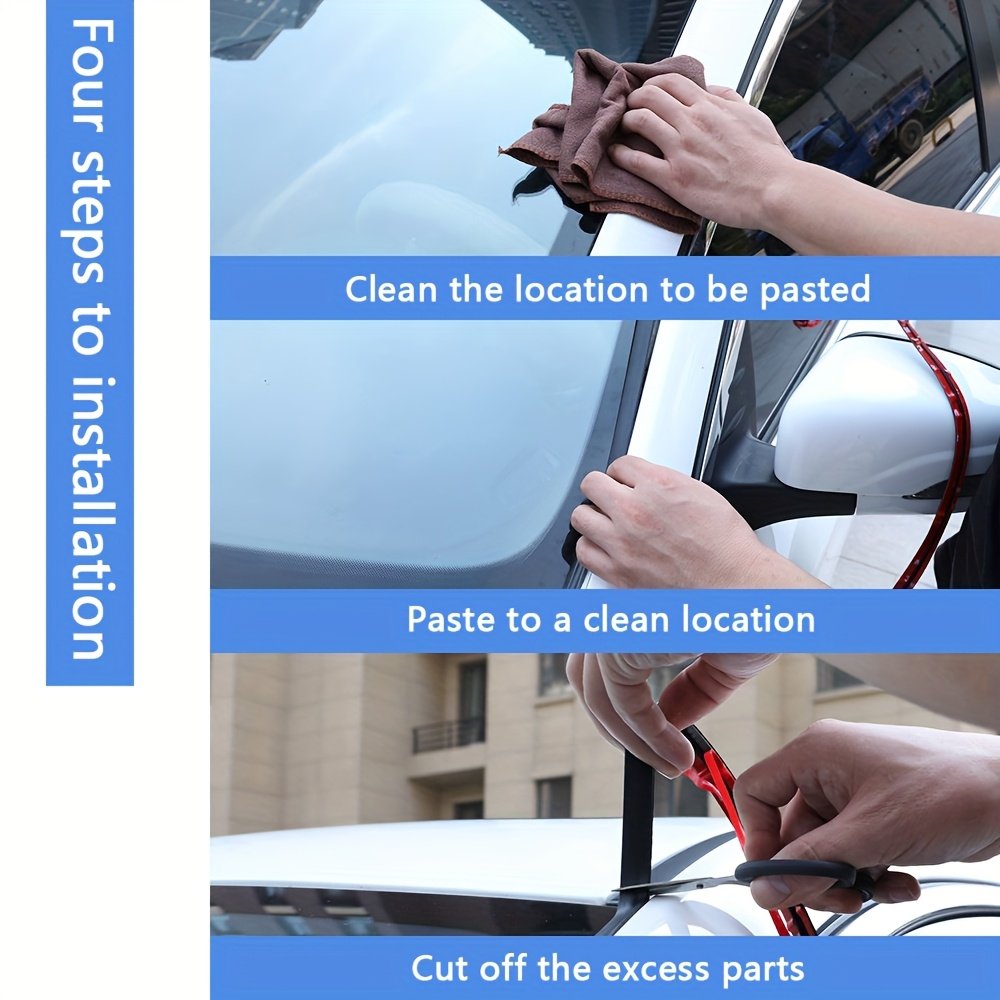 Four steps to installation

Clean the location to be pasted

Paste to a clean location

Cut off the excess parts