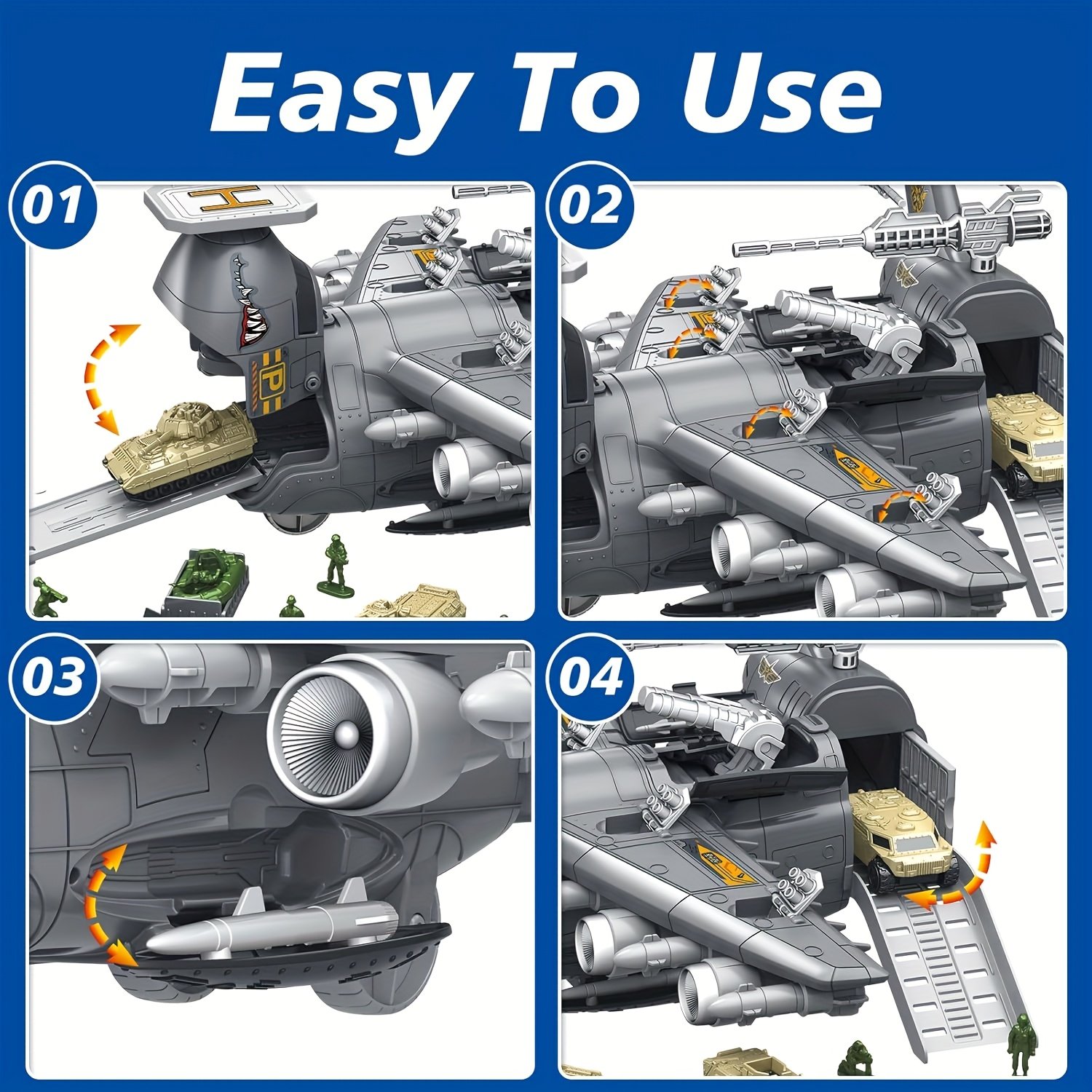 Easy To Use

01

H

P

02

03

04