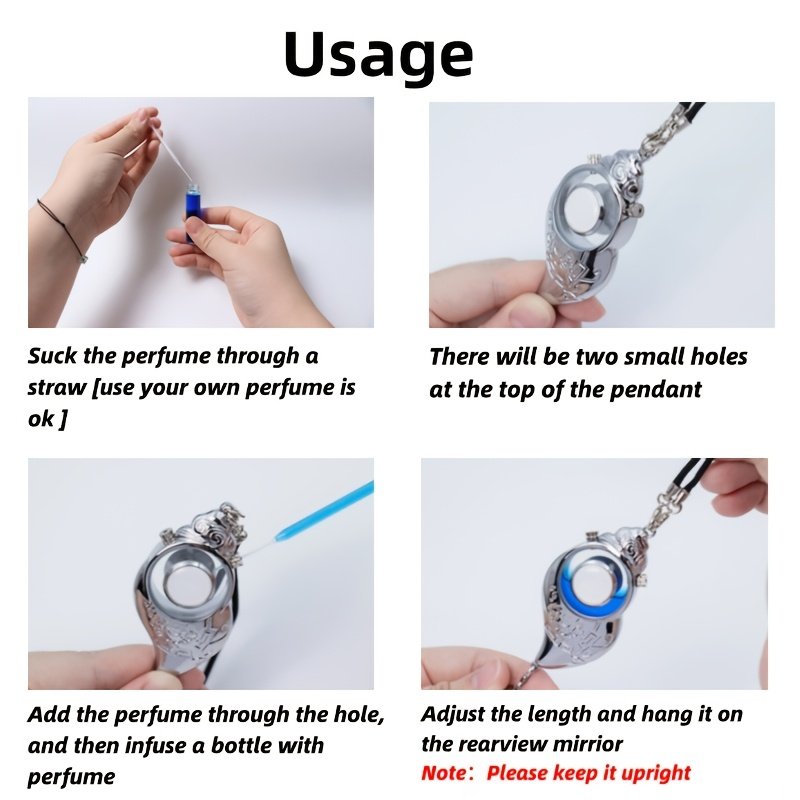 Usage

Suck the perfume through a straw [use your own perfume is ok ]

There will be two small holes at the top of the pendant

Add the perfume through the hole, and then infuse a bottle with perfume

Adjust the length and hang it on the rearview mirrior
Note: Please keep it upright