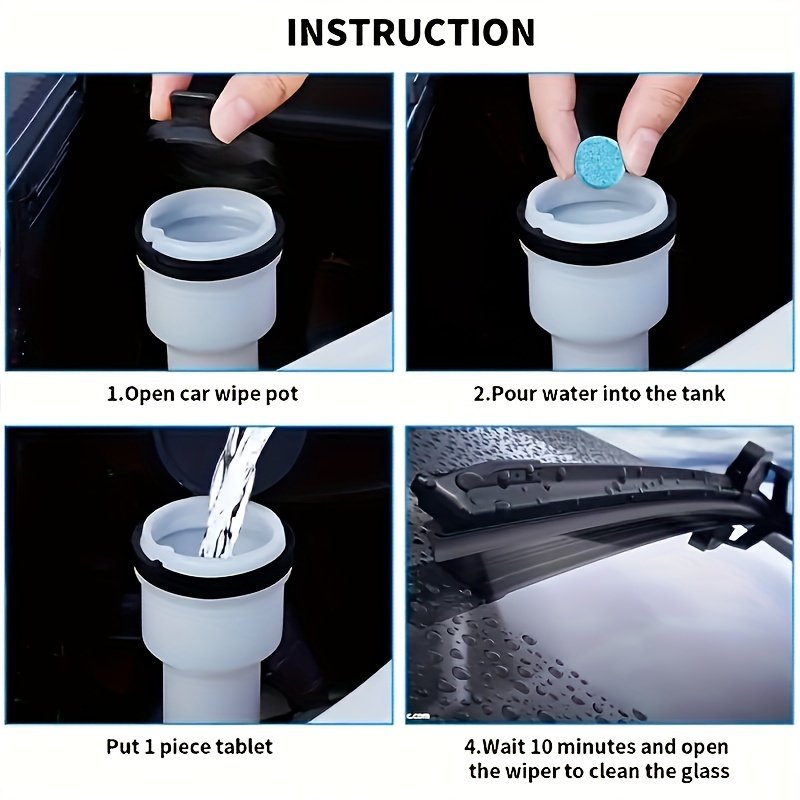 INSTRUCTION

1.Open car wipe pot

2.Pour water into the tank

Put 1 piece tablet

c.com

4.Wait 10 minutes and open the wiper to clean the glass