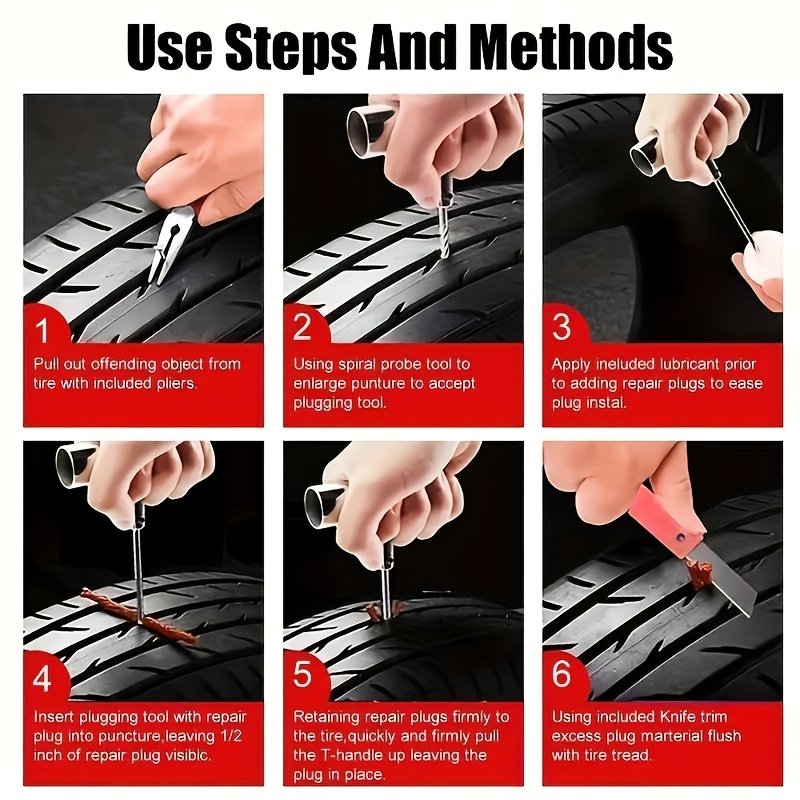 Use Steps And Methods

1
Pull out offending object from tire with included pliers.

2
Using spiral probe tool to enlarge punture to accept plugging tool.

3
Apply ineluded lubricant prior to adding repair plugs to ease plug instal.

4
Insert plugging tool with repair plug into puncture,leaving 1/2 inch of repair plug visiblc.

5
Retaining repair plugs firmly to the tire,quickly and firmly pull the T-handle up leaving the plug in place.

6
Using included Knife trim excess plug marterial flush with tire tread.