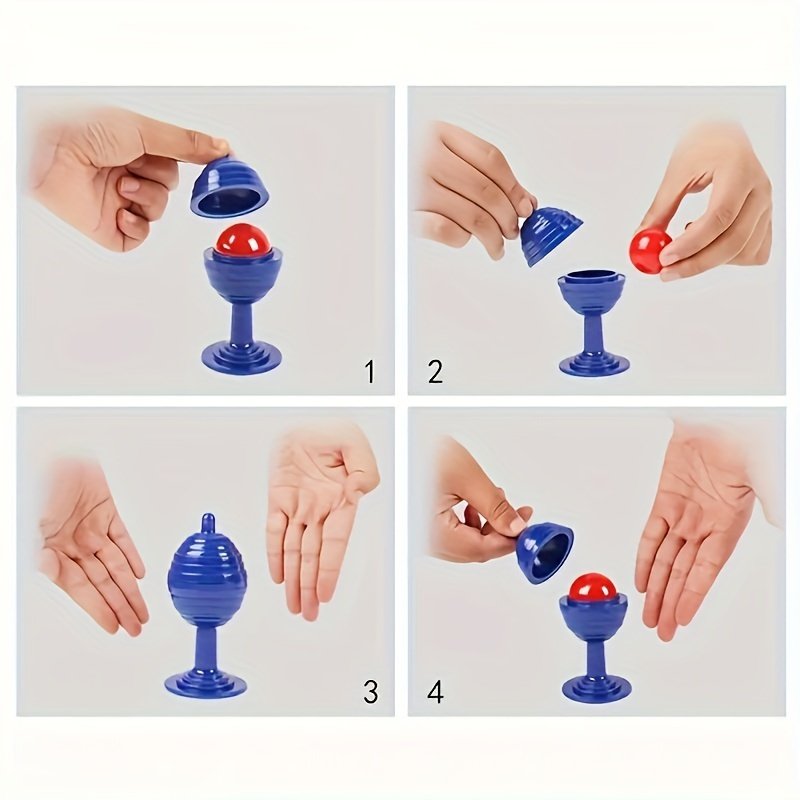 1

2

3

4