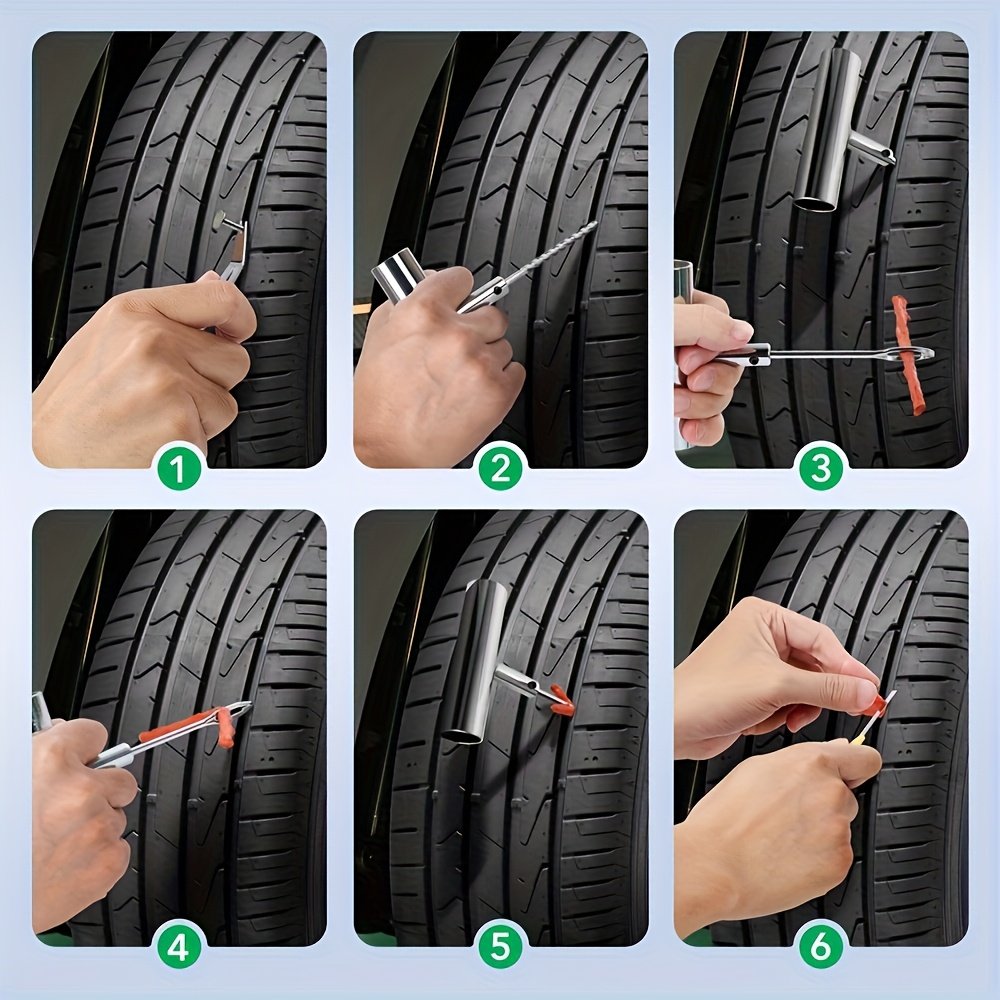 1
2
3
4
5
6