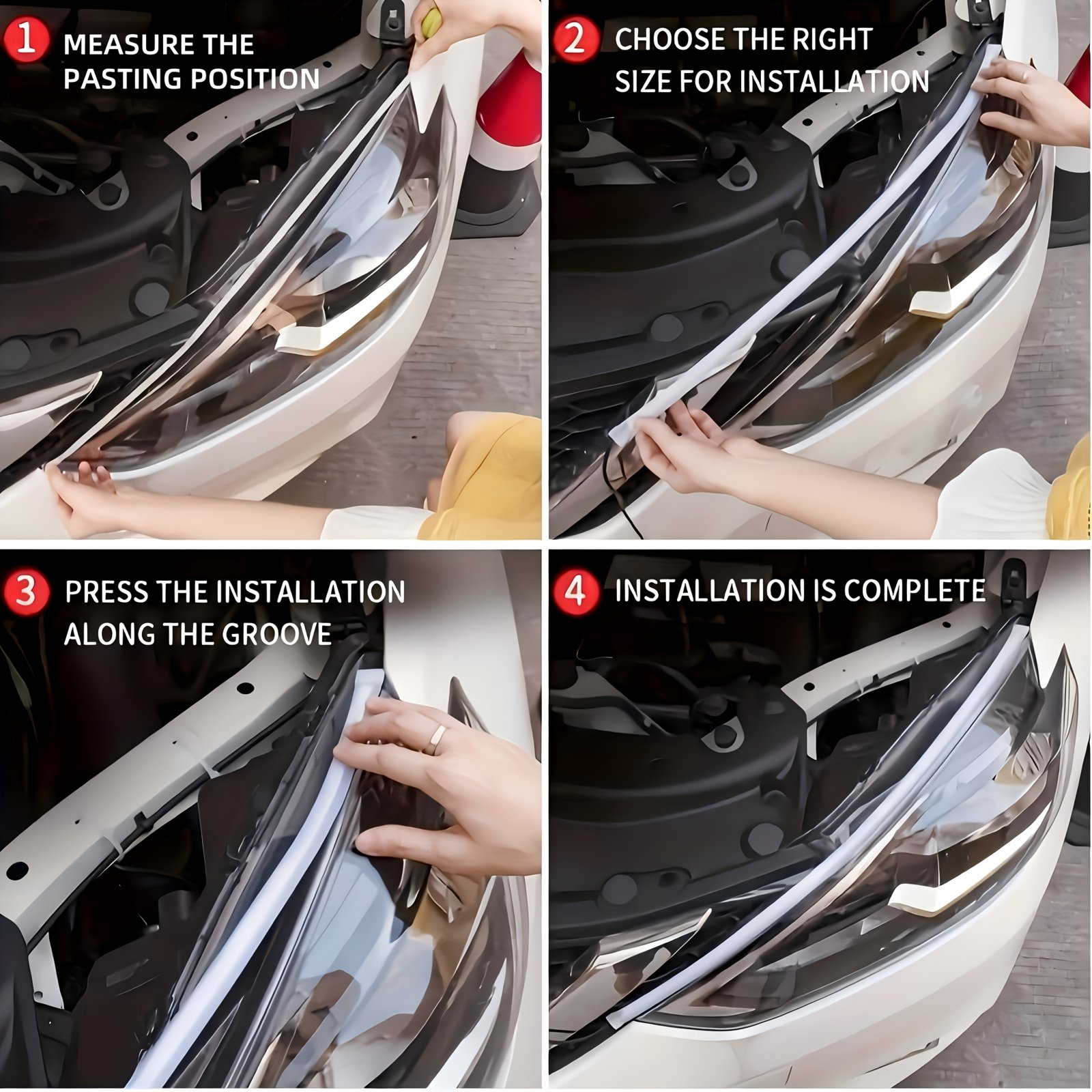 1 MEASURE THE PASTING POSITION

2 CHOOSE THE RIGHT SIZE FOR INSTALLATION

3 PRESS THE INSTALLATION ALONG THE GROOVE

4 INSTALLATION IS COMPLETE