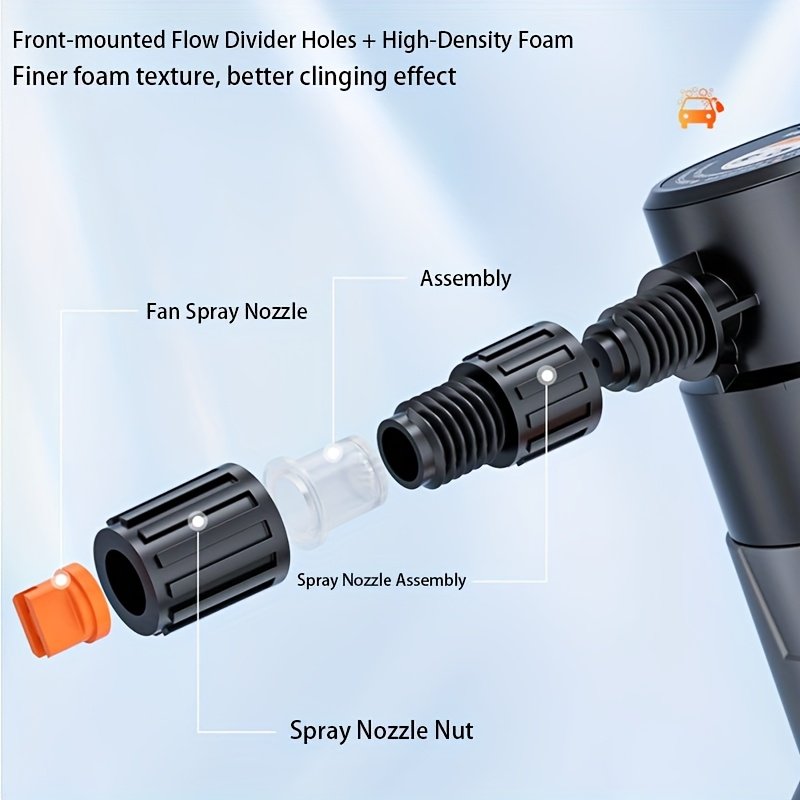 Front-mounted Flow Divider Holes + High-Density Foam
Finer foam texture, better clinging effect

Assembly

Fan Spray Nozzle

Spray Nozzle Assembly

Spray Nozzle Nut