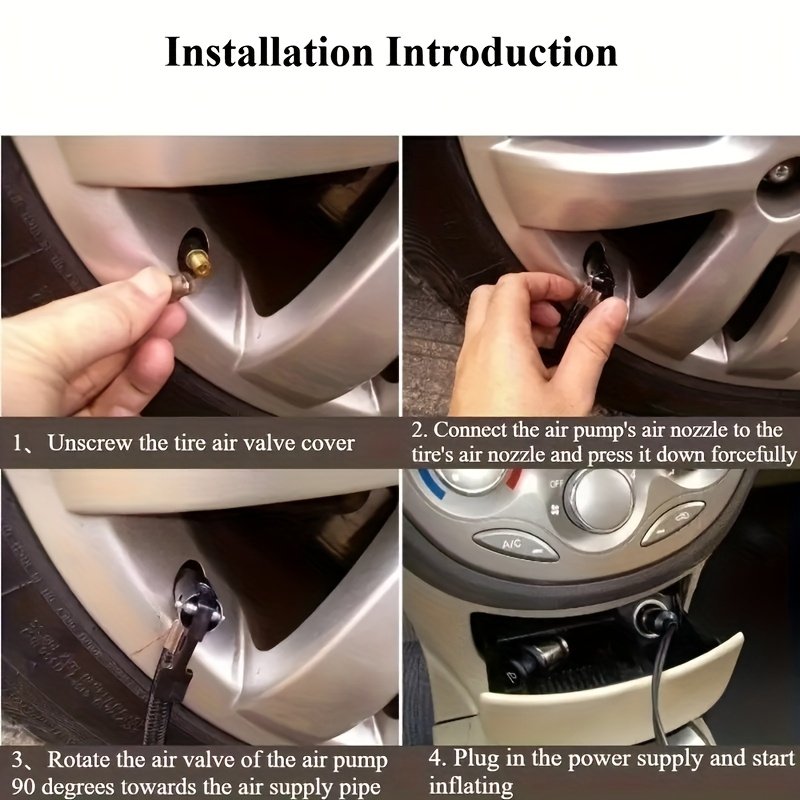 Installation Introduction

1、Unscrew the tire air valve cover

2. Connect the air pump's air nozzle to the tire's air nozzle and press it down forcefully

OFF

A/C

3、Rotate the air valve of the air pump 90 degrees towards the air supply pipe

4. Plug in the power supply and start inflating