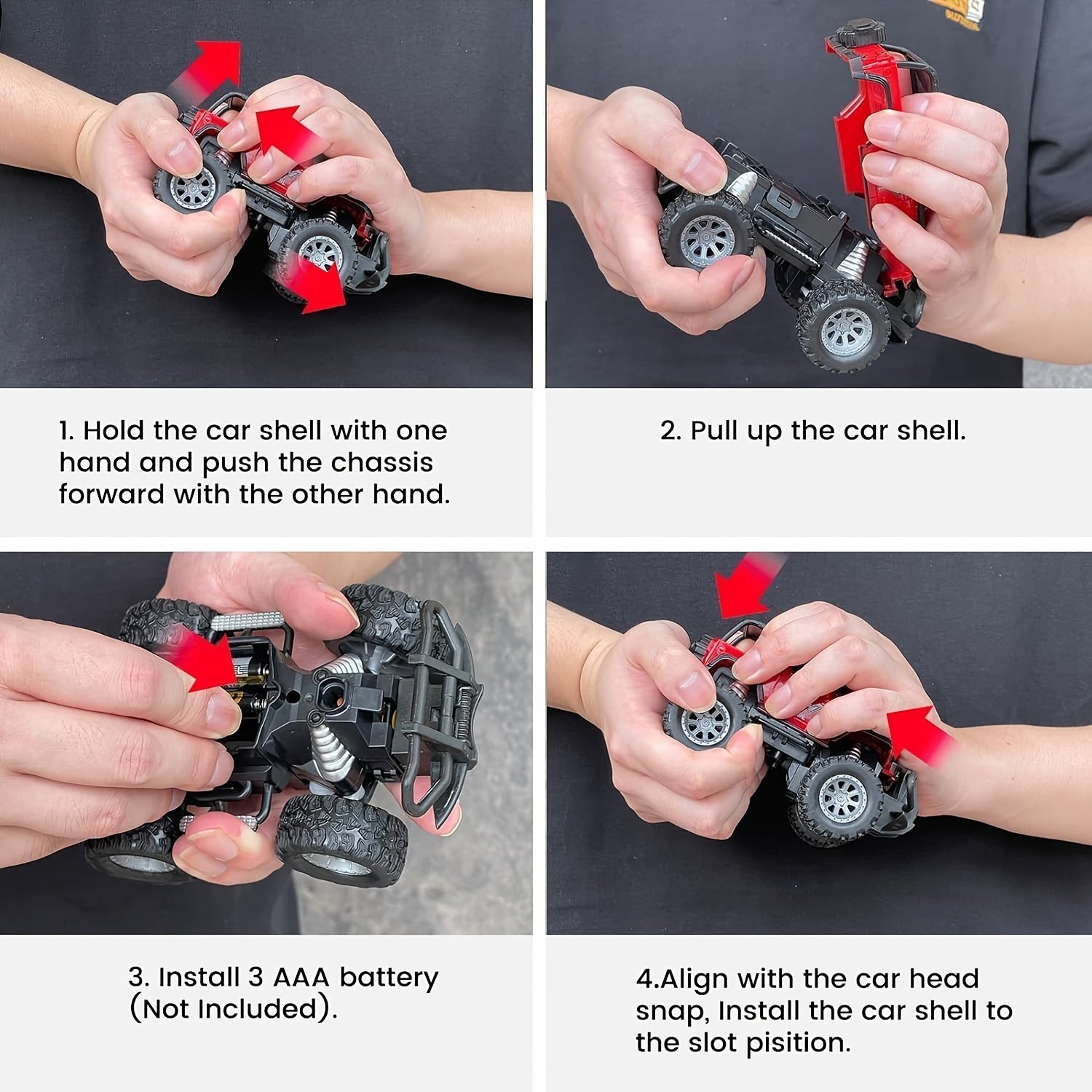 1. Hold the car shell with one hand and push the chassis forward with the other hand.

2. Pull up the car shell.

3. Install 3 AAA battery (Not Included).

4.Align with the car head snap, Install the car shell to the slot pisition.