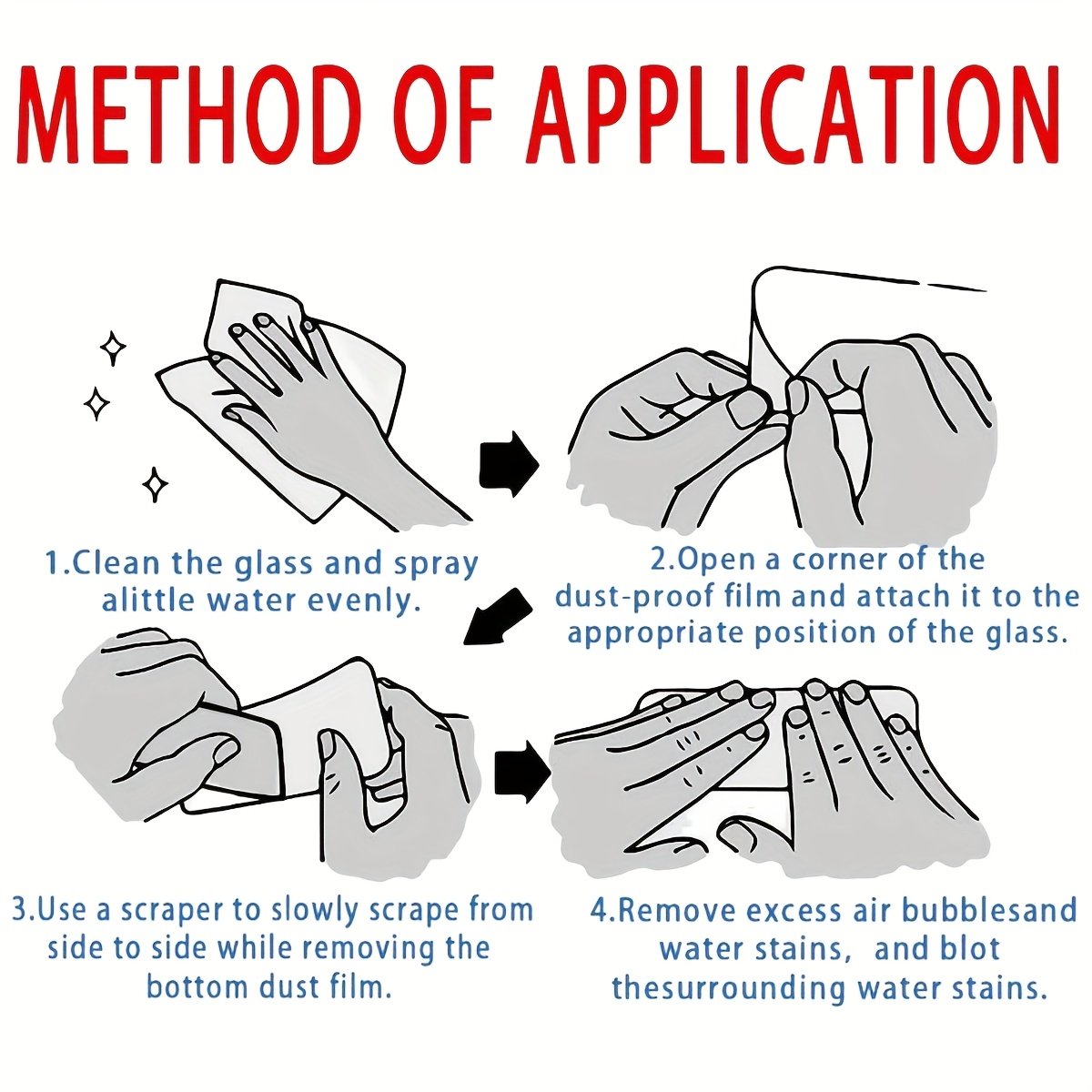 METHOD OF APPLICATION

1.Clean the glass and spray alittle water evenly.

2.Open a corner of the dust-proof film and attach it to the appropriate position of the glass.

3.Use a scraper to slowly scrape from side to side while removing the bottom dust film.

4.Remove excess air bubblesand water stains, and blot thesurrounding water stains.