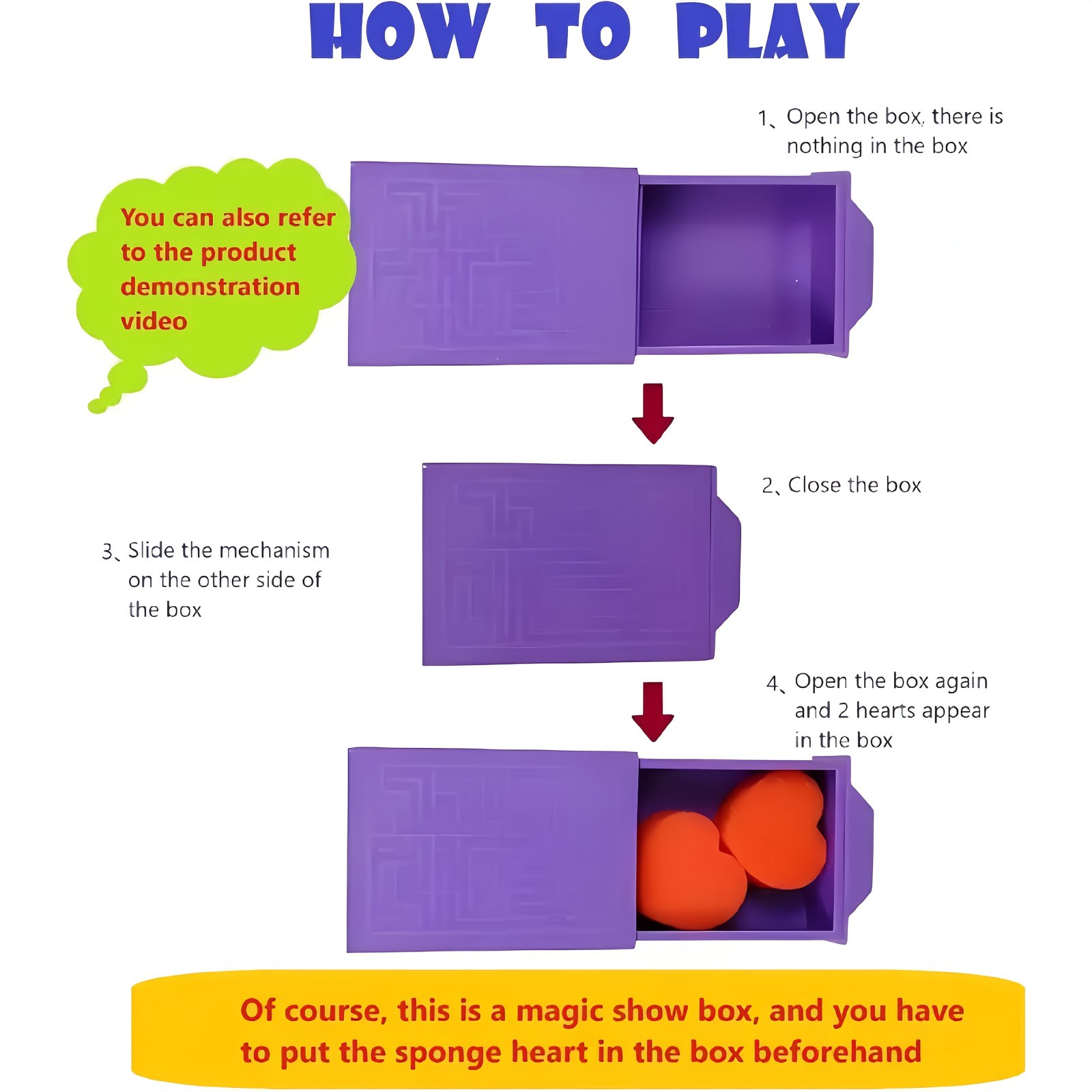 HOW TO PLAY

1、Open the box, there is nothing in the box

You can also refer to the product demonstration video

2、Close the box

3、Slide the mechanism on the other side of the box

4、Open the box again and 2 hearts appear in the box

Of course, this is a magic show box, and you have to put the sponge heart in the box beforehand