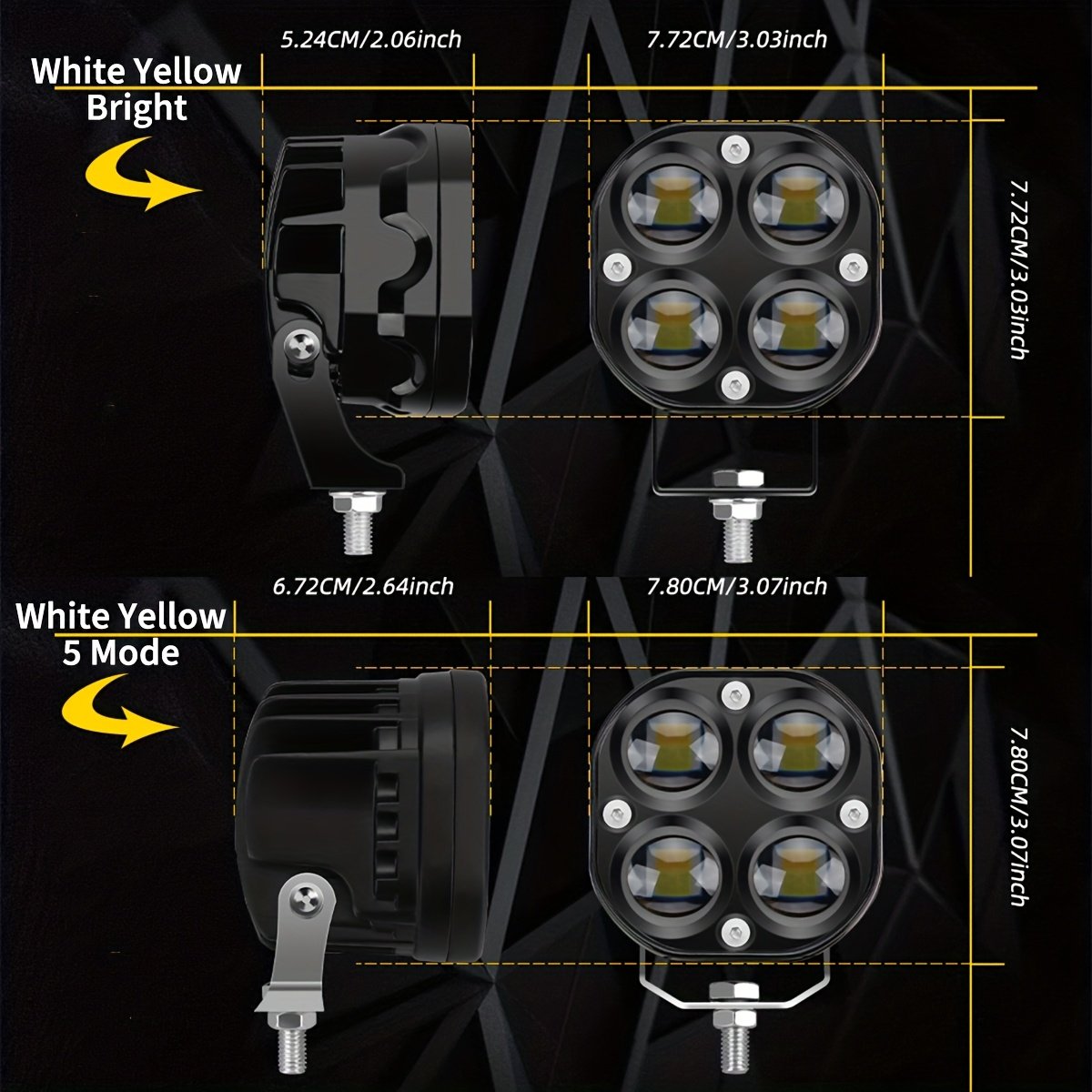 White Yellow
Bright

5.24CM/2.06inch

7.72CM/3.03inch

7.72CM/3.03inch

White Yellow
5 Mode

6.72CM/2.64inch

7.80CM/3.07inch

7.80CM/3.07inch