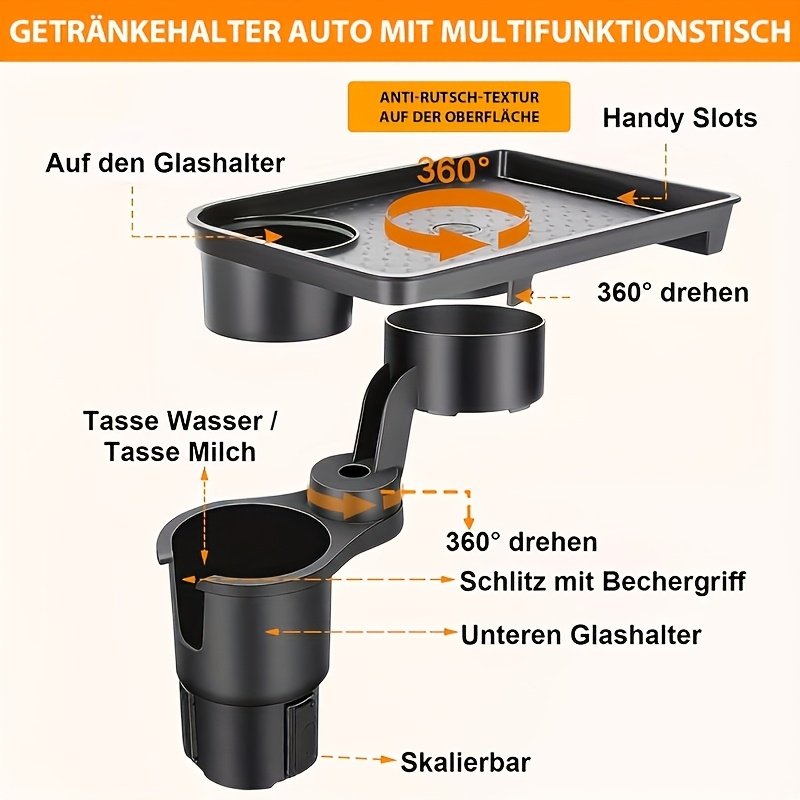 GETRÄNKEHALTER AUTO MIT MULTIFUNKTIONSTISCH

ANTI-RUTSCH-TEXTUR AUF DER OBERFLÄCHE

Handy Slots

Auf den Glashalter

360°

360° drehen

Tasse Wasser / Tasse Milch

360° drehen

Schlitz mit Bechergriff

Unteren Glashalter

Skalierbar