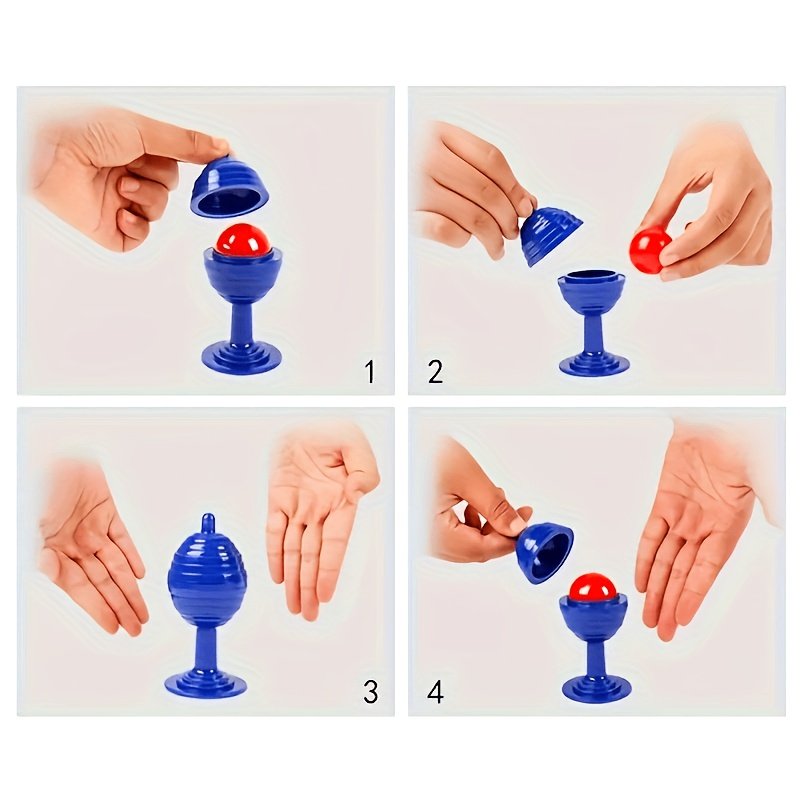 1

2

3

4