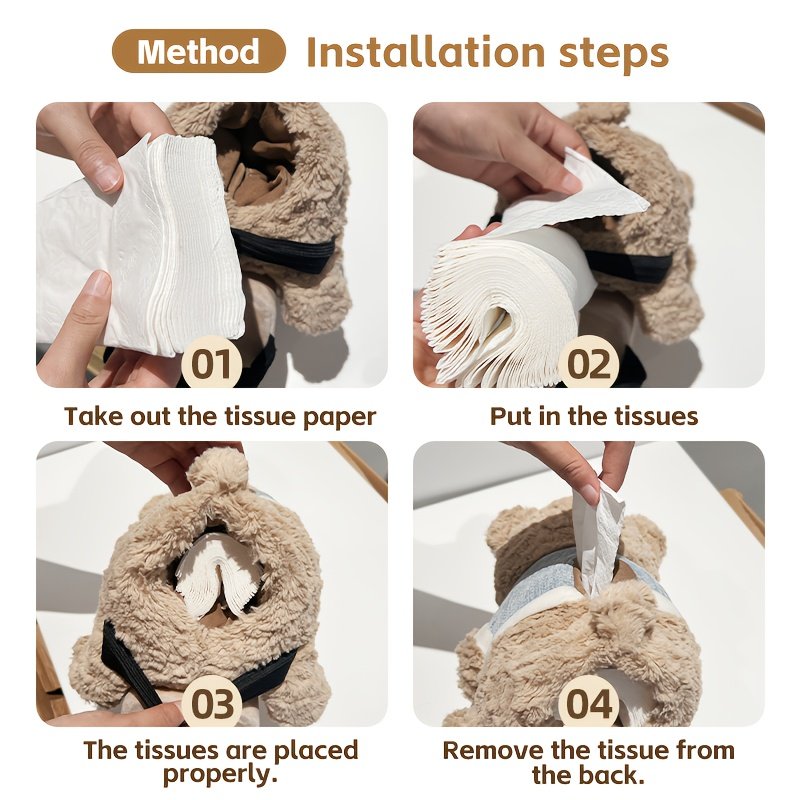 Method Installation steps

01
Take out the tissue paper

02
Put in the tissues

03
The tissues are placed properly.

04
Remove the tissue from the back.