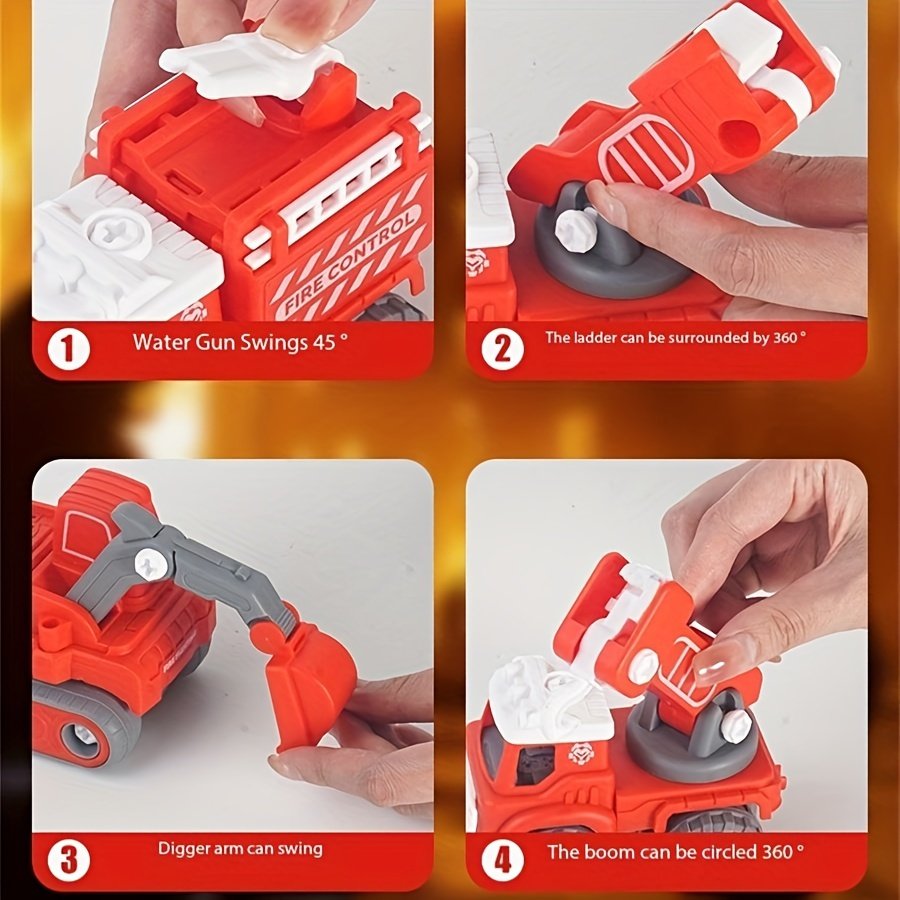 FIRE CONTROL

1 Water Gun Swings 45 °

2 The ladder can be surrounded by 360 °

3 Digger arm can swing

4 The boom can be circled 360 °