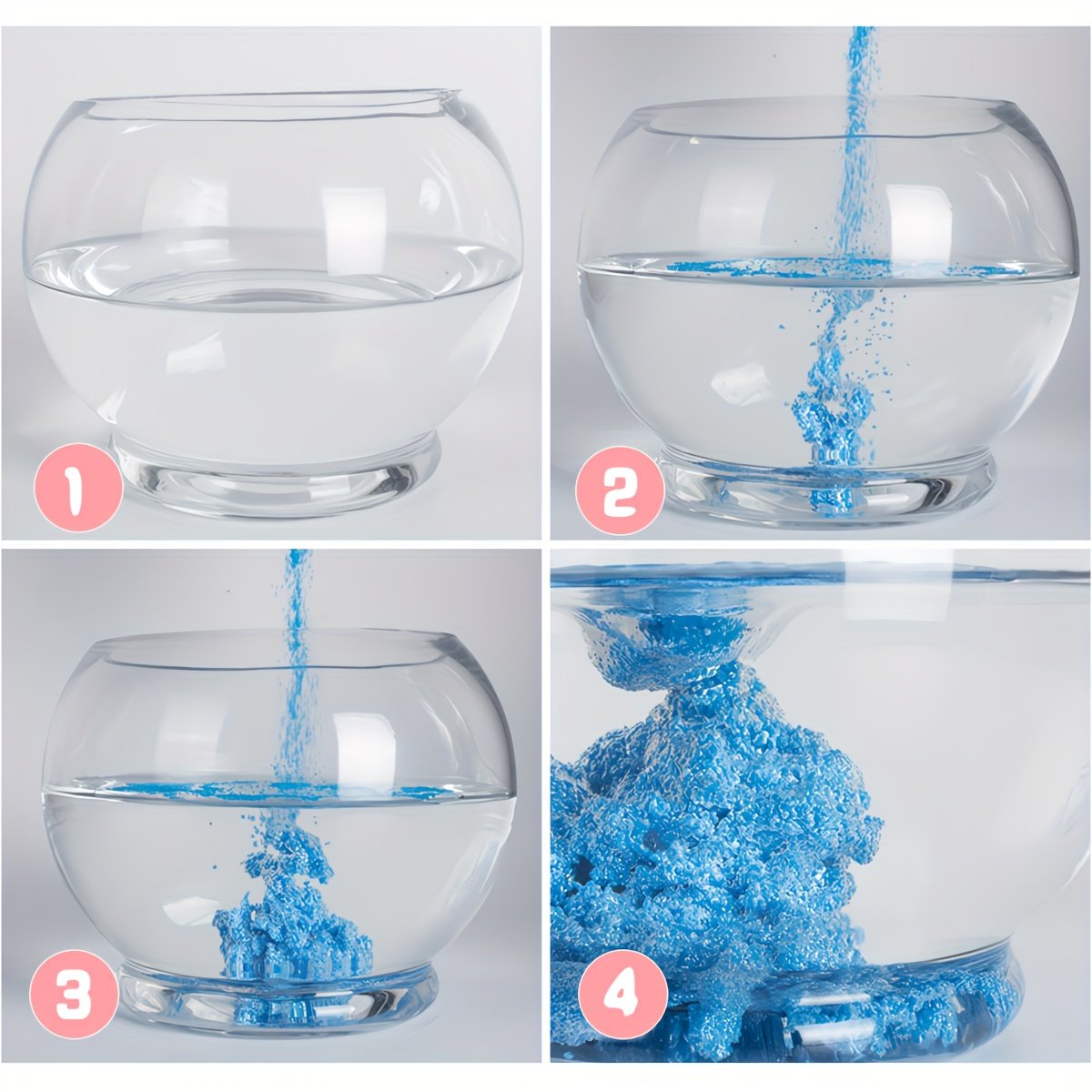 1

2

3

4