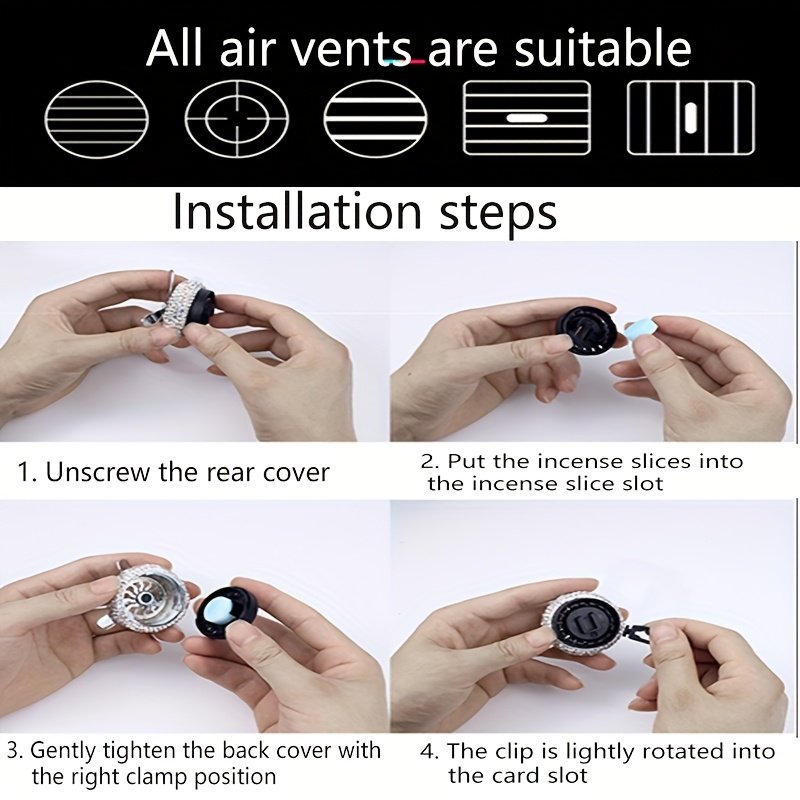 All air vents are suitable

Installation steps

1. Unscrew the rear cover

2. Put the incense slices into the incense slice slot

3. Gently tighten the back cover with the right clamp position

4. The clip is lightly rotated into the card slot