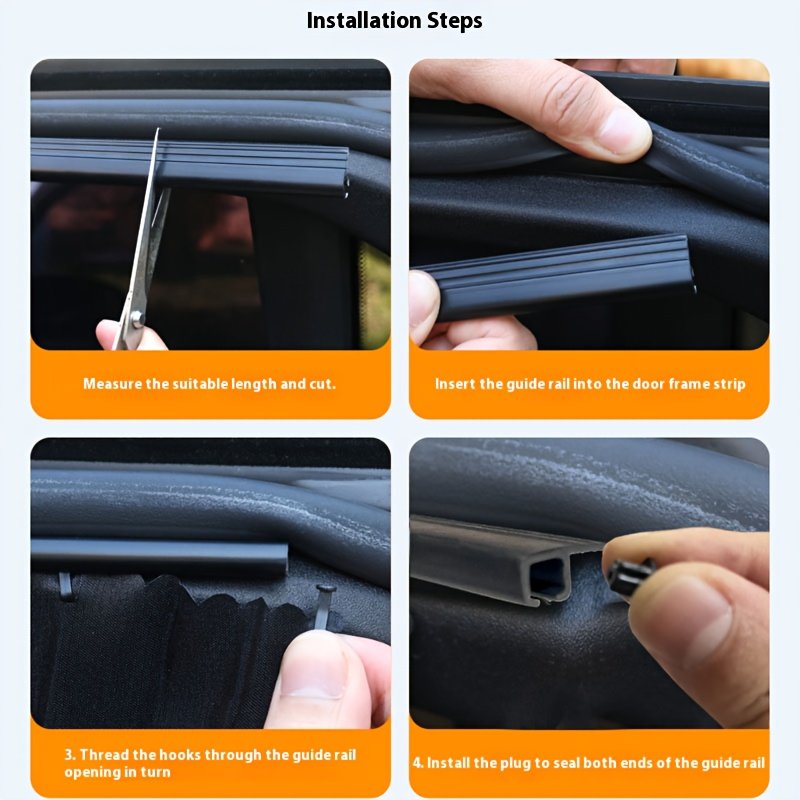 Installation Steps

Measure the suitable length and cut.

Insert the guide rail into the door frame strip

3. Thread the hooks through the guide rail opening in turn

4. Install the plug to seal both ends of the guide rail