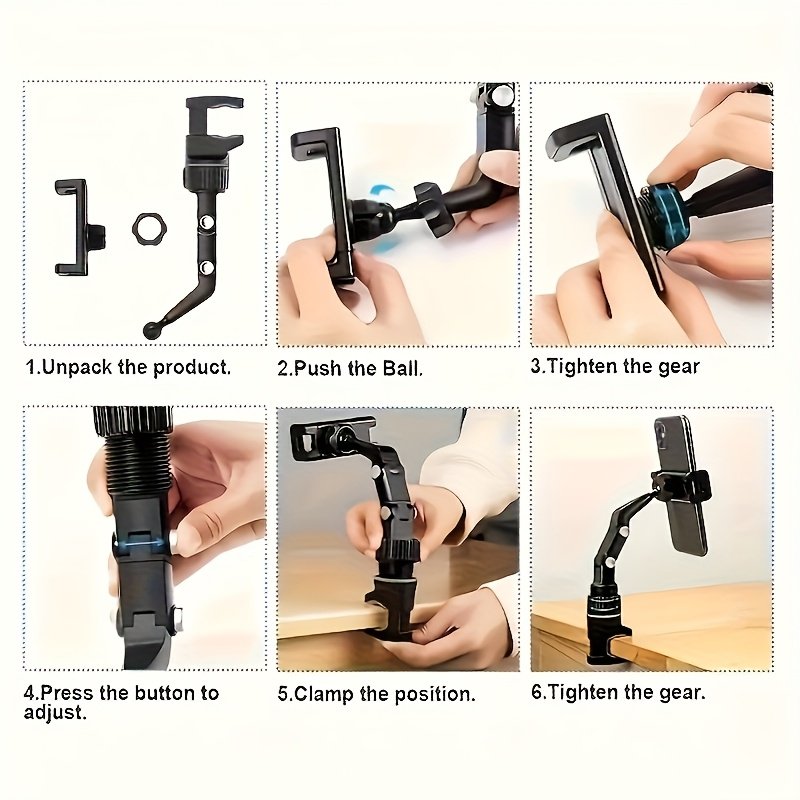 1.Unpack the product.

2.Push the Ball.

3.Tighten the gear

4.Press the button to adjust.

5.Clamp the position.

6.Tighten the gear.