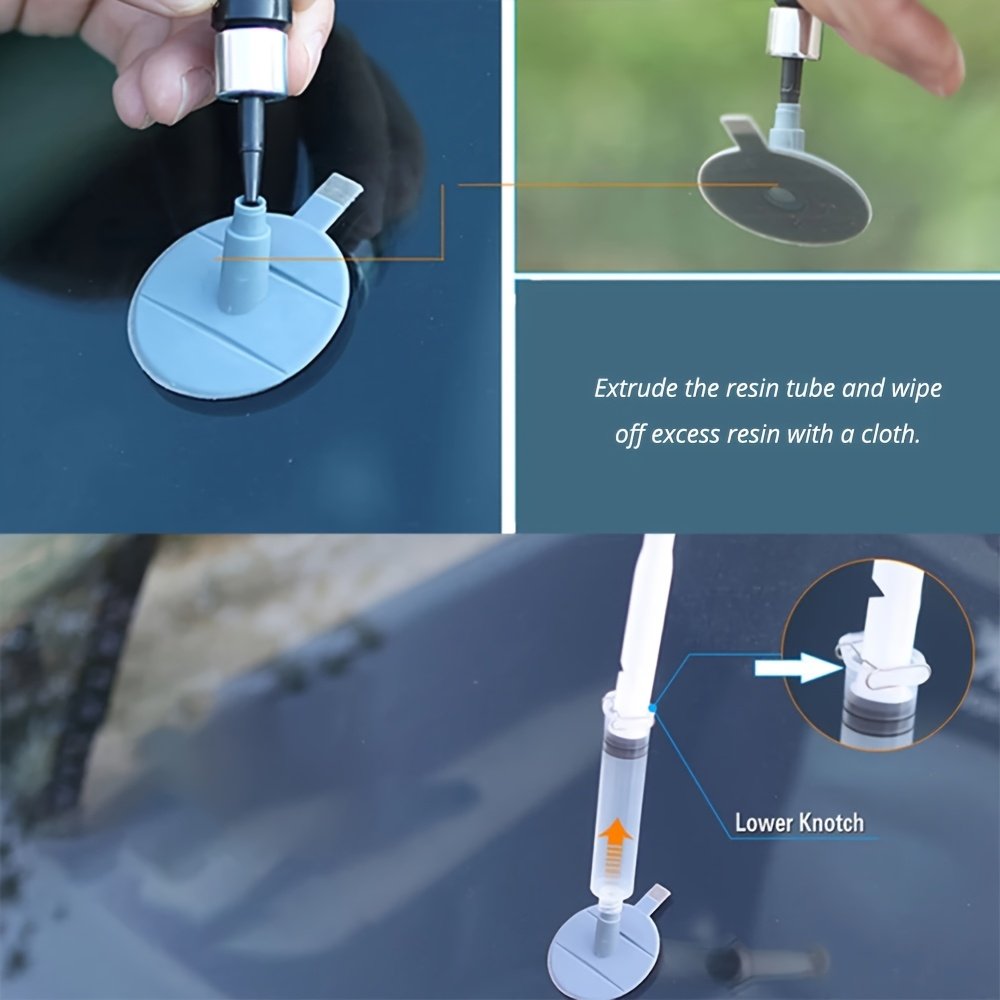 Extrude the resin tube and wipe off excess resin with a cloth.

Lower Knotch