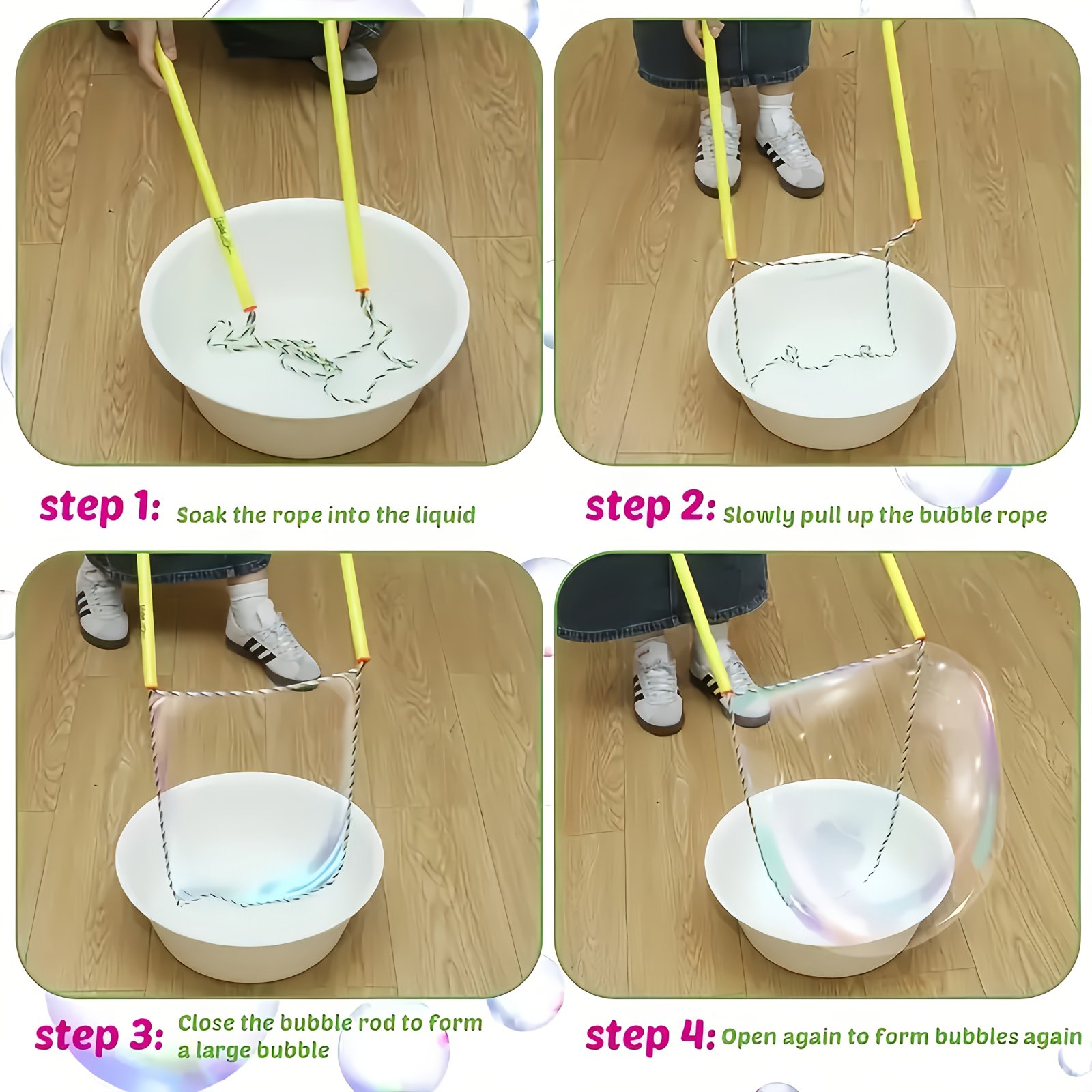 step 1: Soak the rope into the liquid

step 2: Slowly pull up the bubble rope

step 3: Close the bubble rod to form a large bubble

step 4: Open again to form bubbles again