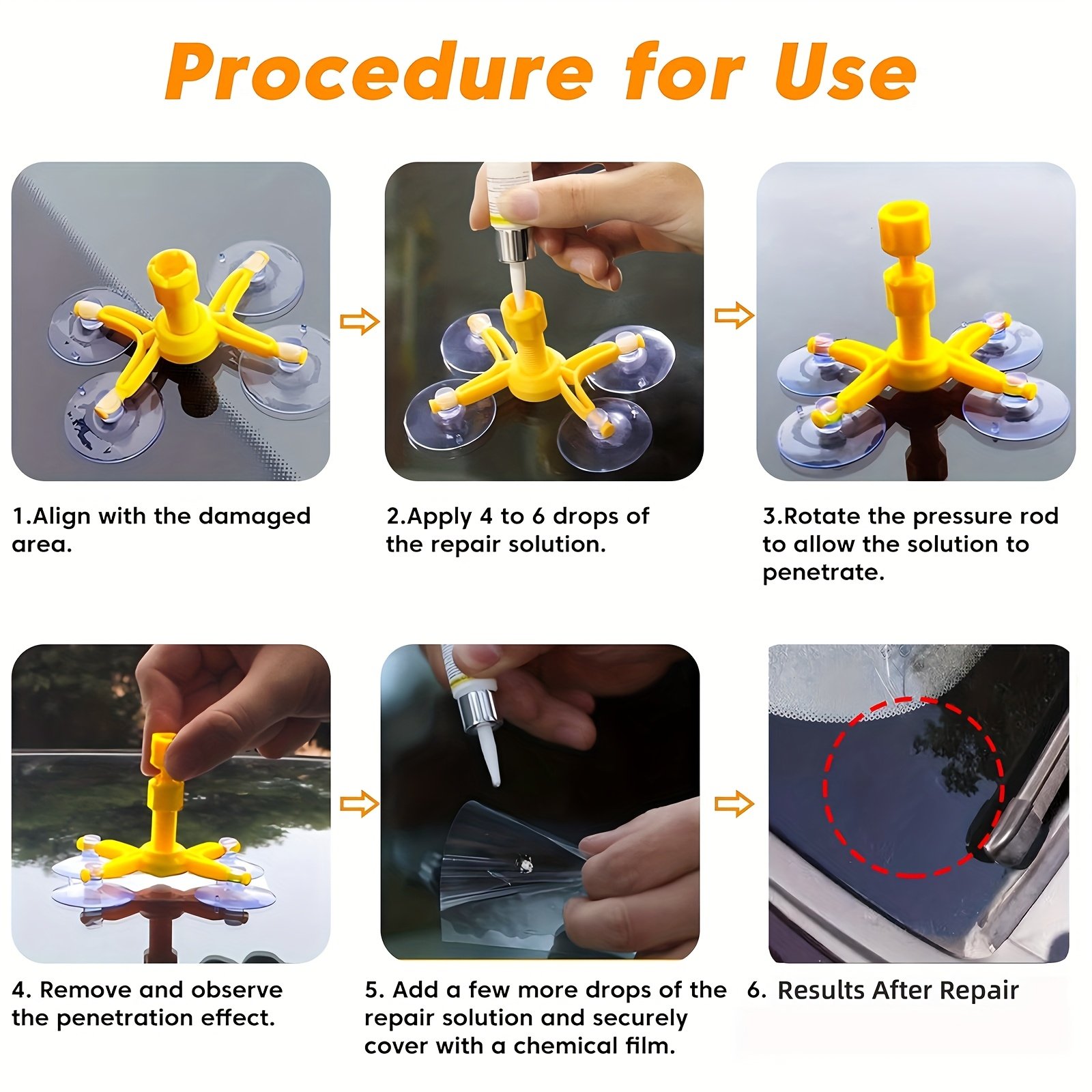 Procedure for Use

1.Align with the damaged area.

2.Apply 4 to 6 drops of the repair solution.

3.Rotate the pressure rod to allow the solution to penetrate.

4. Remove and observe the penetration effect.

5. Add a few more drops of the repair solution and securely cover with a chemical film.

6. Results After Repair