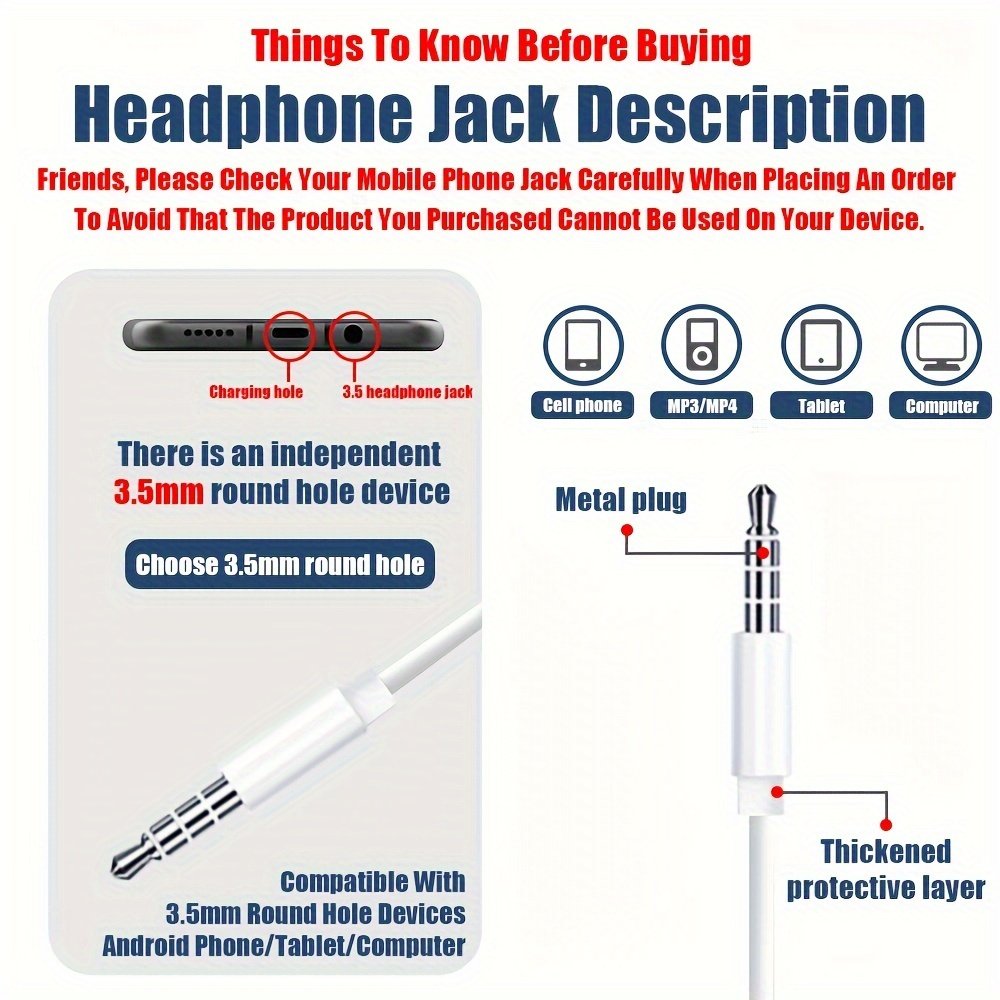 Things To Know Before Buying

Headphone Jack Description

Friends, Please Check Your Mobile Phone Jack Carefully When Placing An Order To Avoid That The Product You Purchased Cannot Be Used On Your Device.

Charging hole

3.5 headphone jack

There is an independent 3.5mm round hole device

Choose 3.5mm round hole

Compatible With 3.5mm Round Hole Devices Android Phone/Tablet/Computer

Cell phone

MP3/MP4

Tablet

Computer

Metal plug

Thickened protective layer