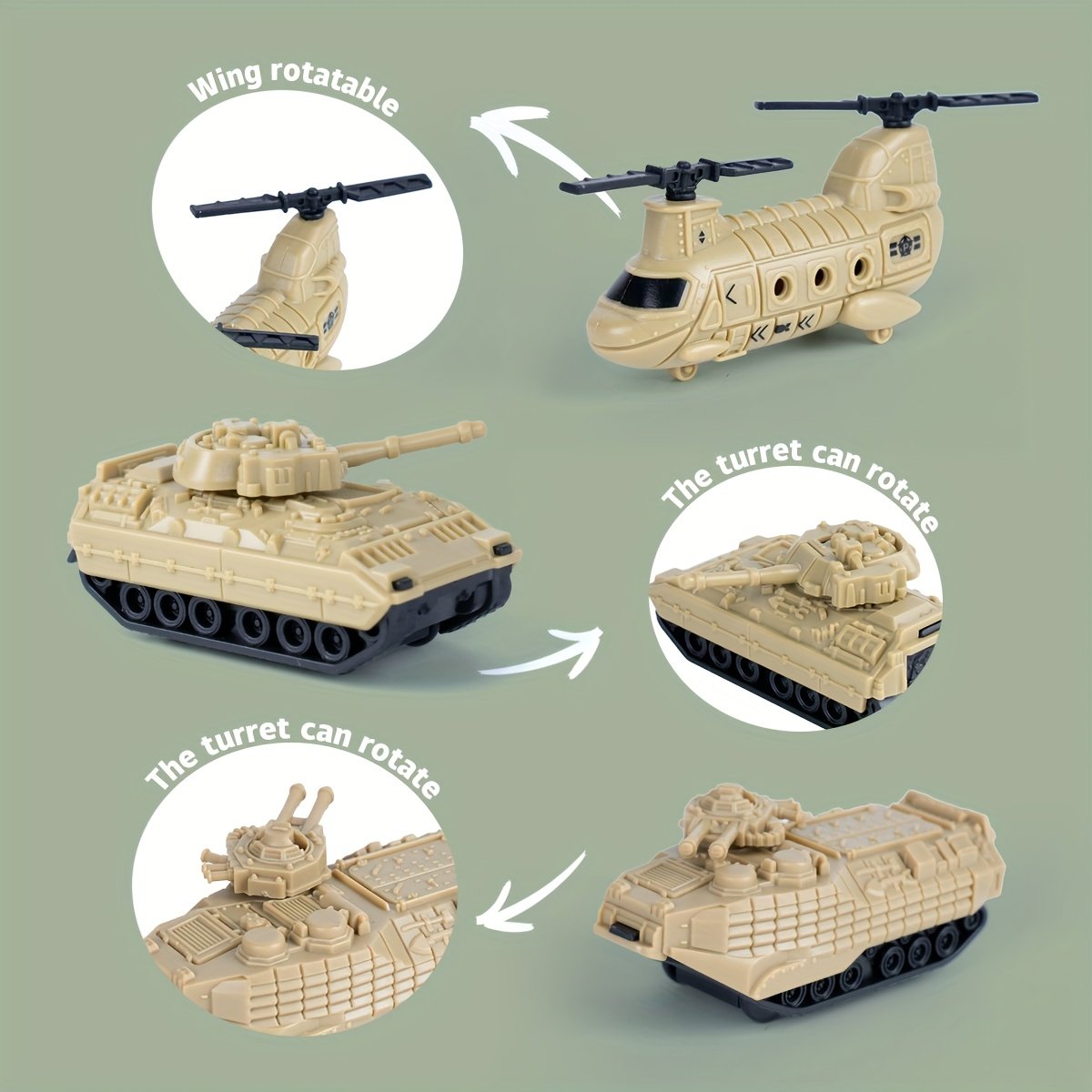 Wing rotatable

The turret can rotate

The turret can rotate