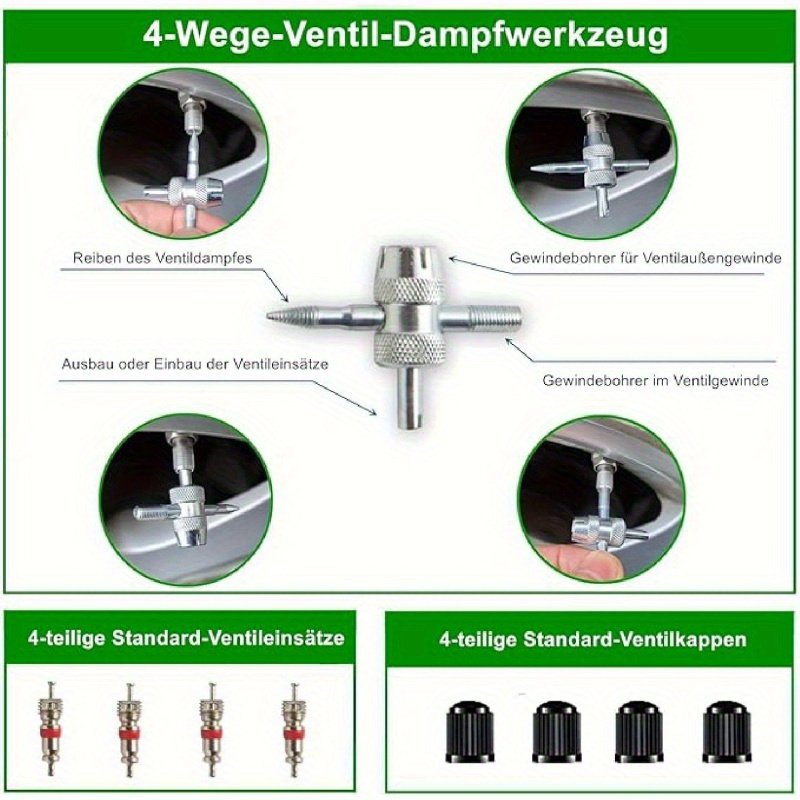 4-Wege-Ventil-Dampfwerkzeug

Reiben des Ventildampfes

Gewindebohrer für Ventilaußengewinde

Ausbau oder Einbau der Ventileinsätze

Gewindebohrer im Ventilgewinde

4-teilige Standard-Ventileinsätze

4-teilige Standard-Ventilkappen