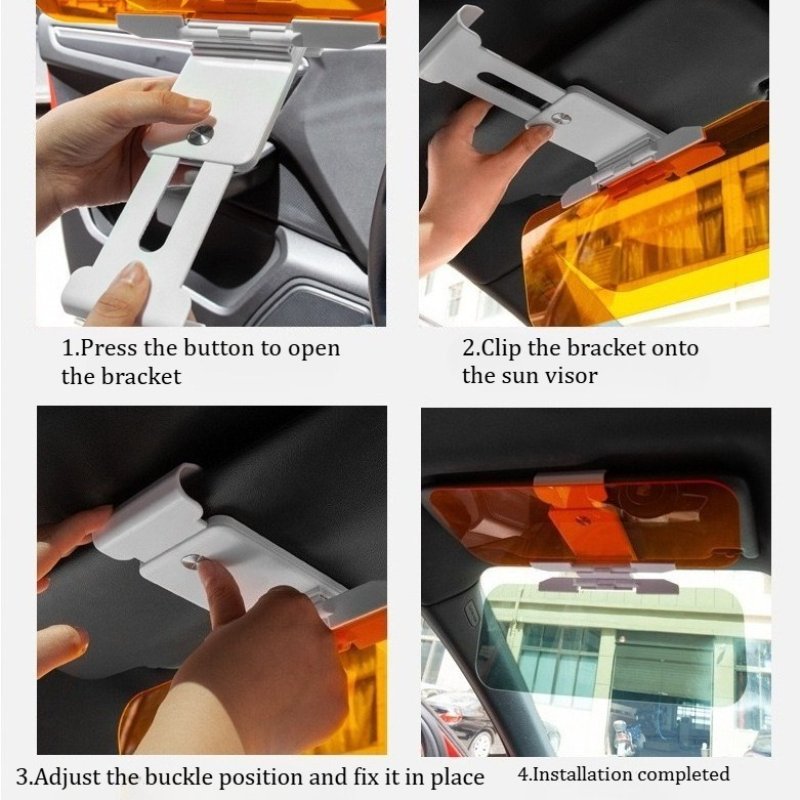 1.Press the button to open the bracket

2.Clip the bracket onto the sun visor

3.Adjust the buckle position and fix it in place

4.Installation completed