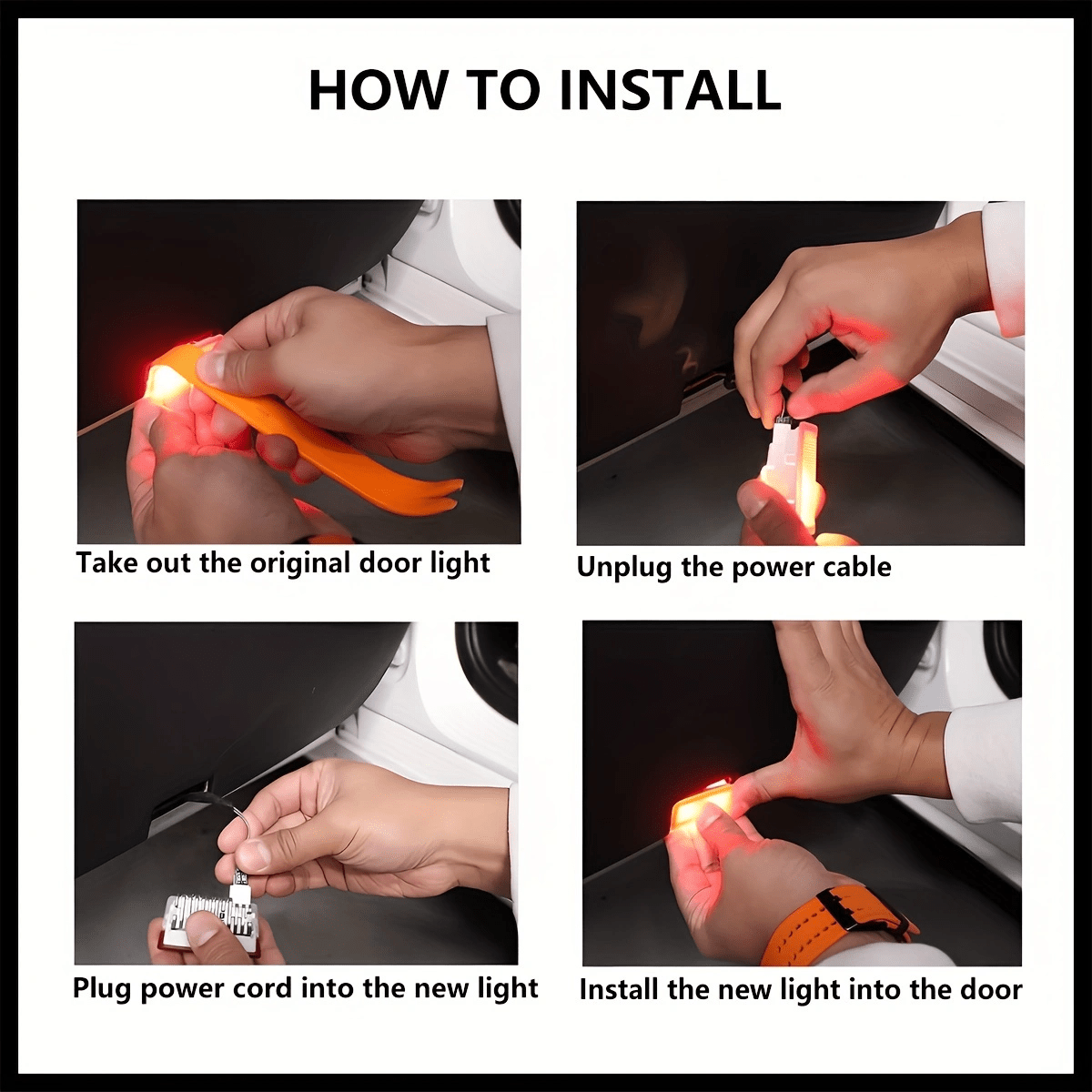 HOW TO INSTALL

Take out the original door light

Unplug the power cable

Plug power cord into the new light

Install the new light into the door