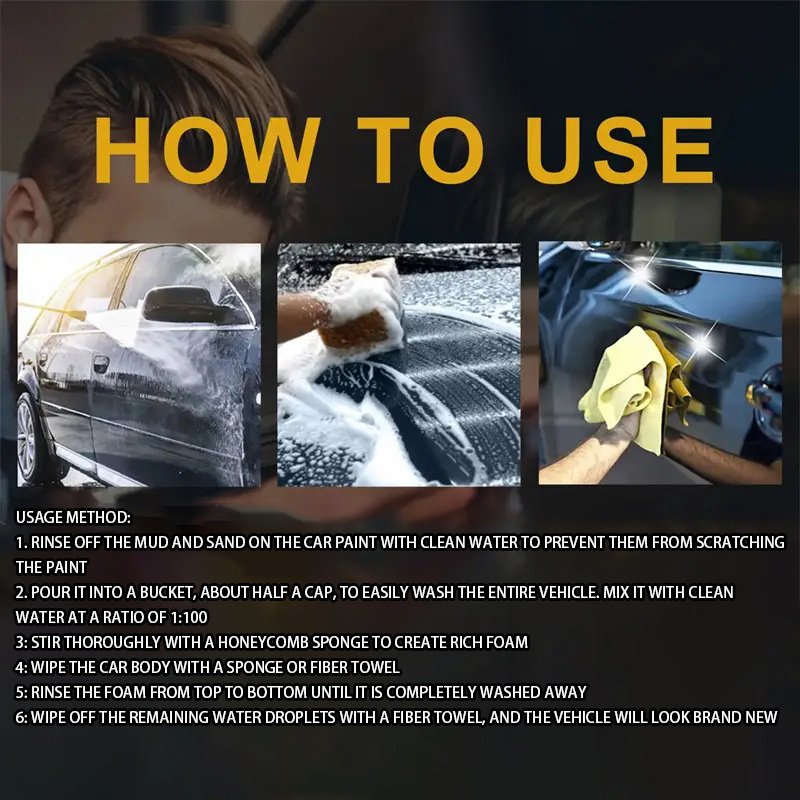 HOW TO USE

USAGE METHOD:
1. RINSE OFF THE MUD AND SAND ON THE CAR PAINT WITH CLEAN WATER TO PREVENT THEM FROM SCRATCHING THE PAINT
2. POUR IT INTO A BUCKET, ABOUT HALF A CAP, TO EASILY WASH THE ENTIRE VEHICLE. MIX IT WITH CLEAN WATER AT A RATIO OF 1:100
3: STIR THOROUGHLY WITH A HONEYCOMB SPONGE TO CREATE RICH FOAM
4: WIPE THE CAR BODY WITH A SPONGE OR FIBER TOWEL
5: RINSE THE FOAM FROM TOP TO BOTTOM UNTIL IT IS COMPLETELY WASHED AWAY
6: WIPE OFF THE REMAINING WATER DROPLETS WITH A FIBER TOWEL, AND THE VEHICLE WILL LOOK BRAND NEW