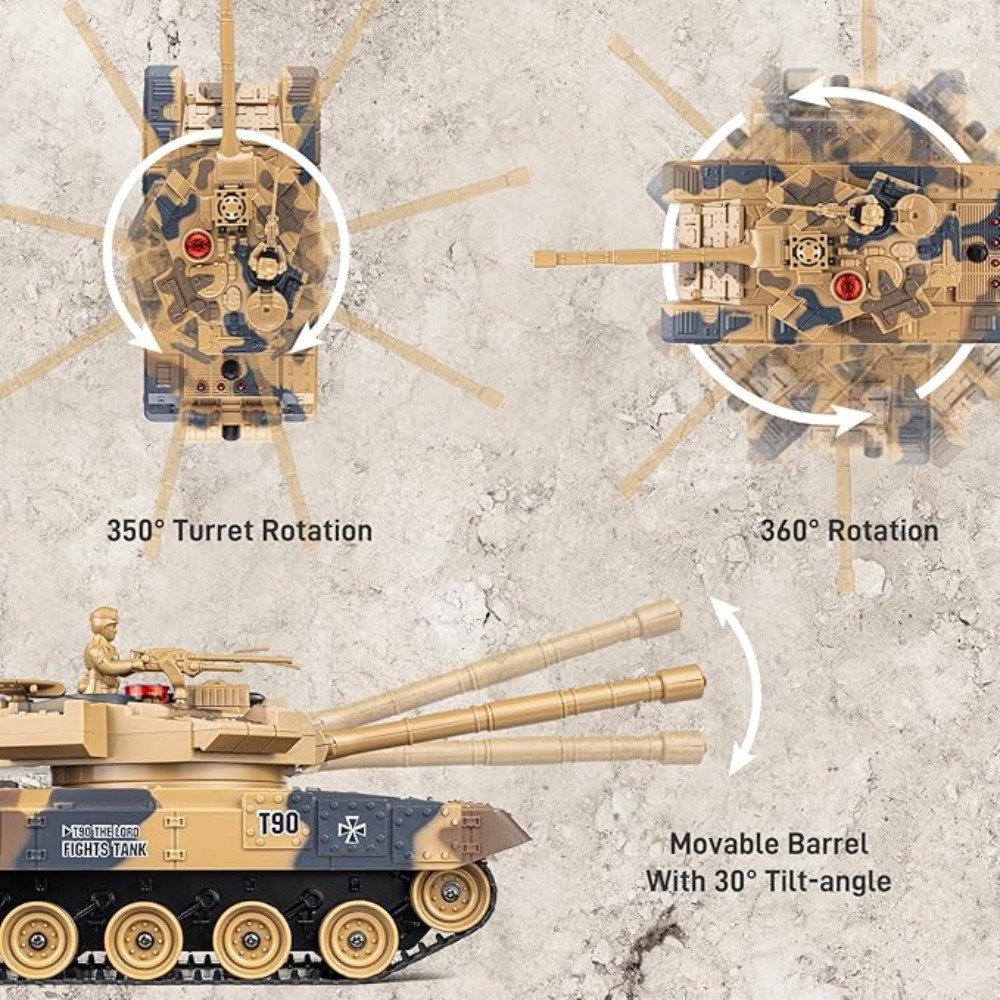 350° Turret Rotation

360° Rotation

T90 THE LORD
FIGHTS TANK

T90

Movable Barrel
With 30° Tilt-angle