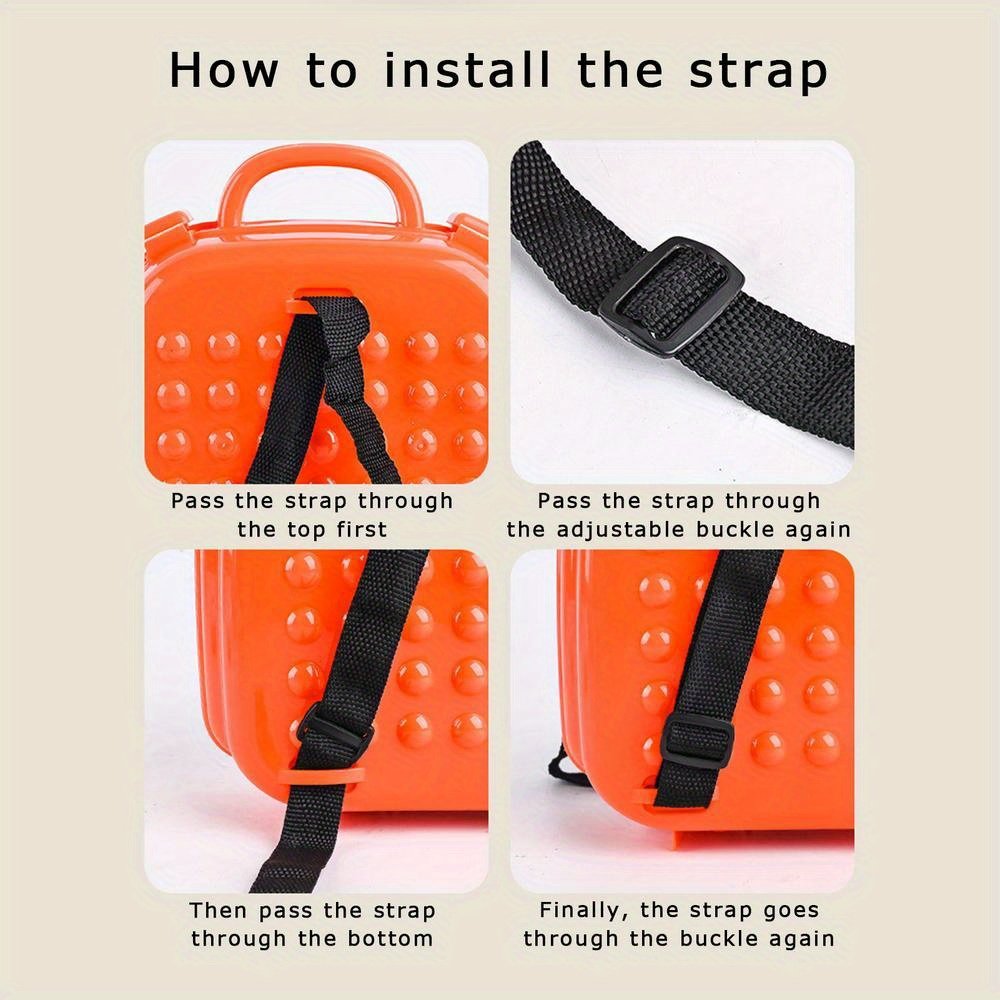 How to install the strap

Pass the strap through the top first

Pass the strap through the adjustable buckle again

Then pass the strap through the bottom

Finally, the strap goes through the buckle again