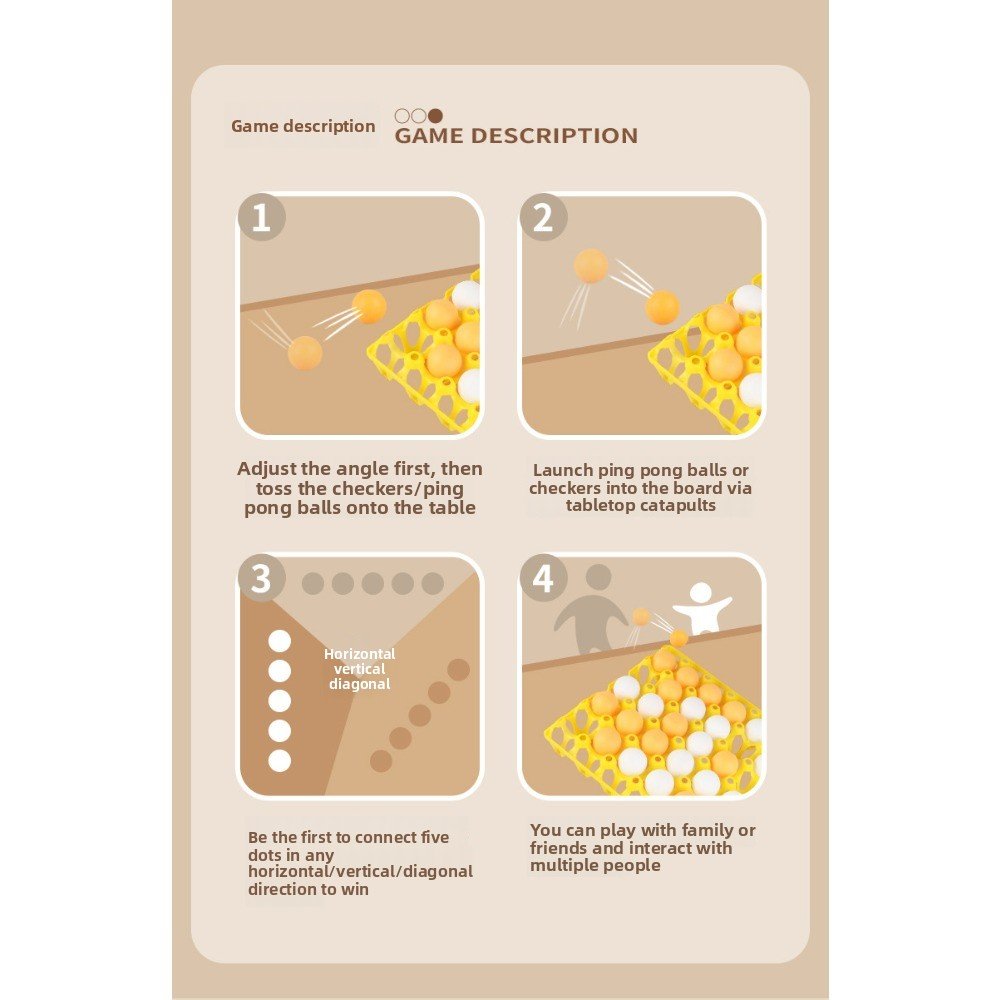 Game description

GAME DESCRIPTION

1

Adjust the angle first, then toss the checkers/ping pong balls onto the table

2

Launch ping pong balls or checkers into the board via tabletop catapults

3

Horizontal
vertical
diagonal

Be the first to connect five dots in any horizontal/vertical/diagonal direction to win

4

You can play with family or friends and interact with multiple people