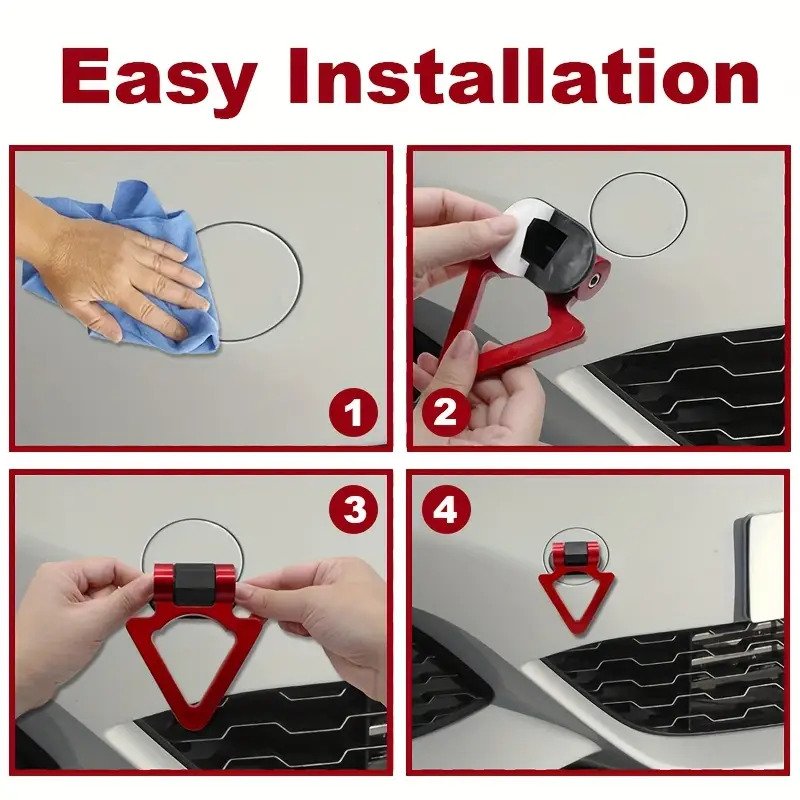 Easy Installation

1

2

3

4