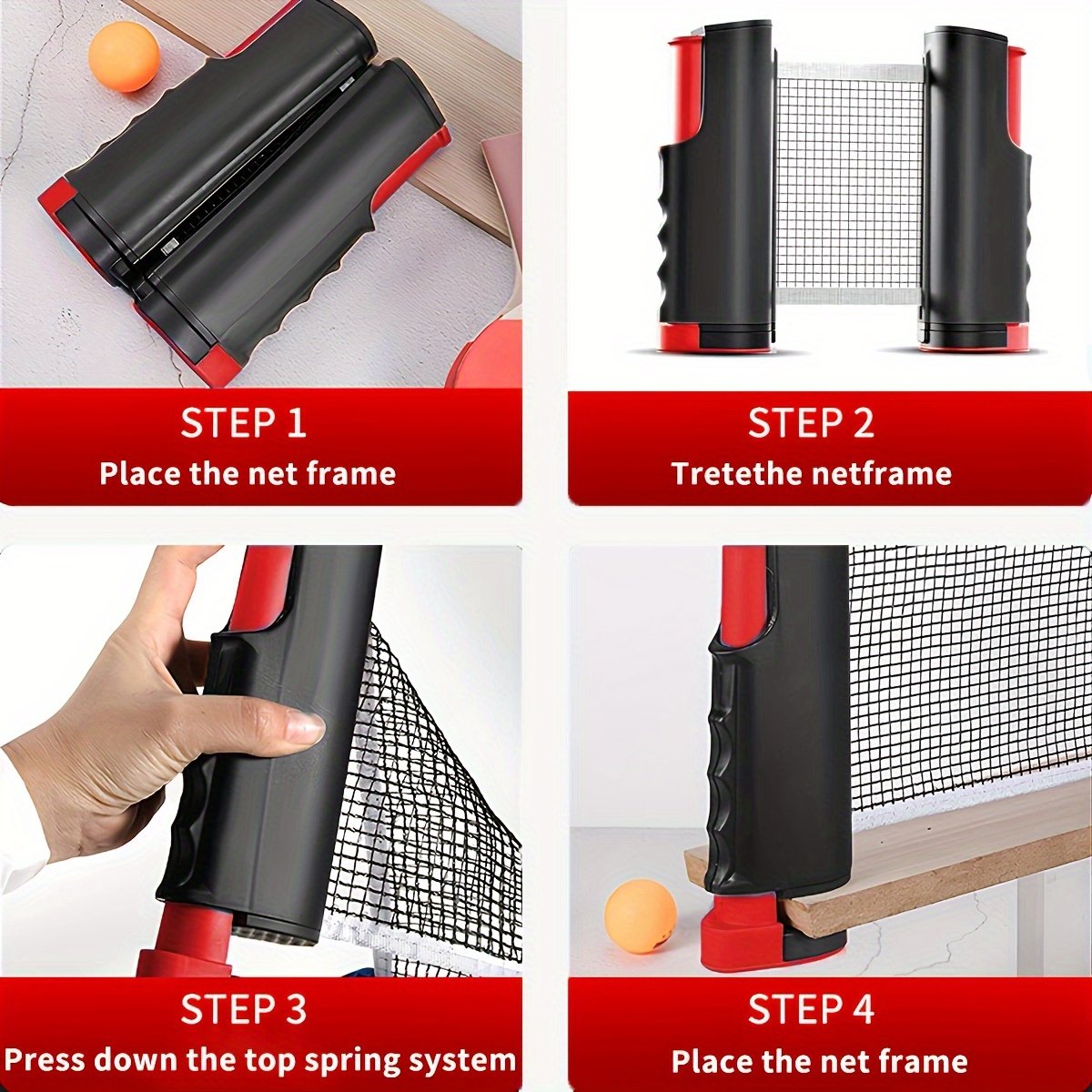 STEP 1
Place the net frame

STEP 2
Tretethe netframe

STEP 3
Press down the top spring system

STEP 4
Place the net frame