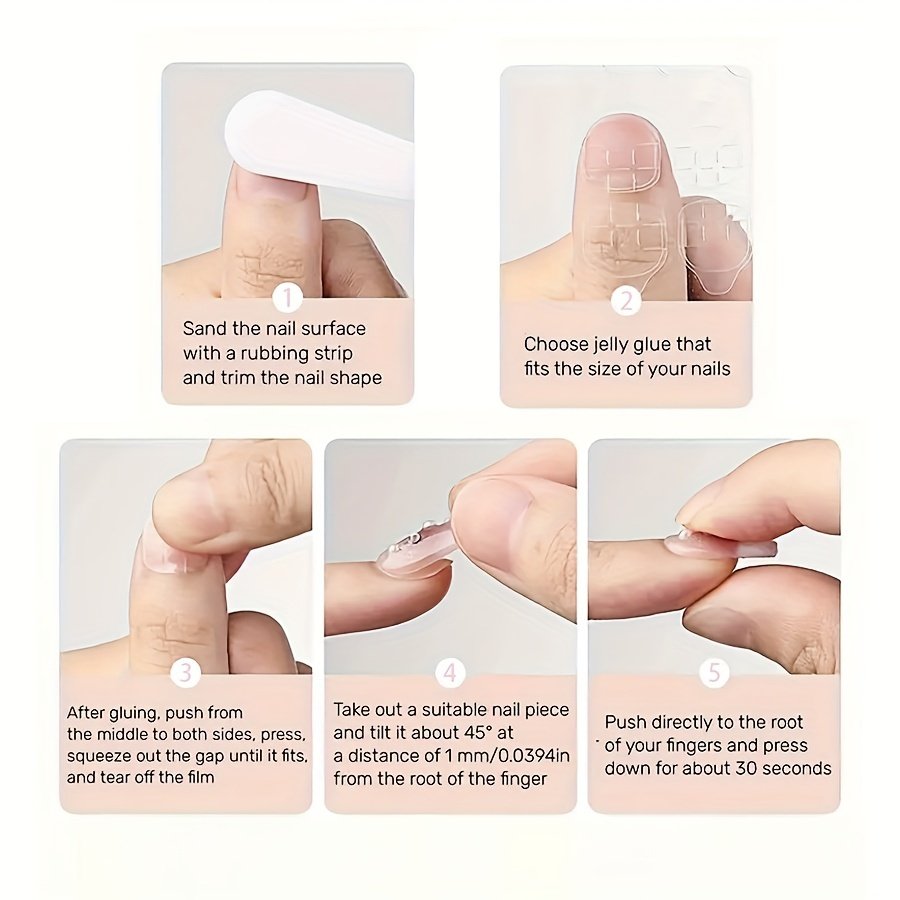 1

Sand the nail surface with a rubbing strip and trim the nail shape

2

Choose jelly glue that fits the size of your nails

3

After gluing, push from the middle to both sides, press, squeeze out the gap until it fits, and tear off the film

4

Take out a suitable nail piece and tilt it about 45° at a distance of 1 mm/0.0394in from the root of the finger

5

Push directly to the root of your fingers and press down for about 30 seconds