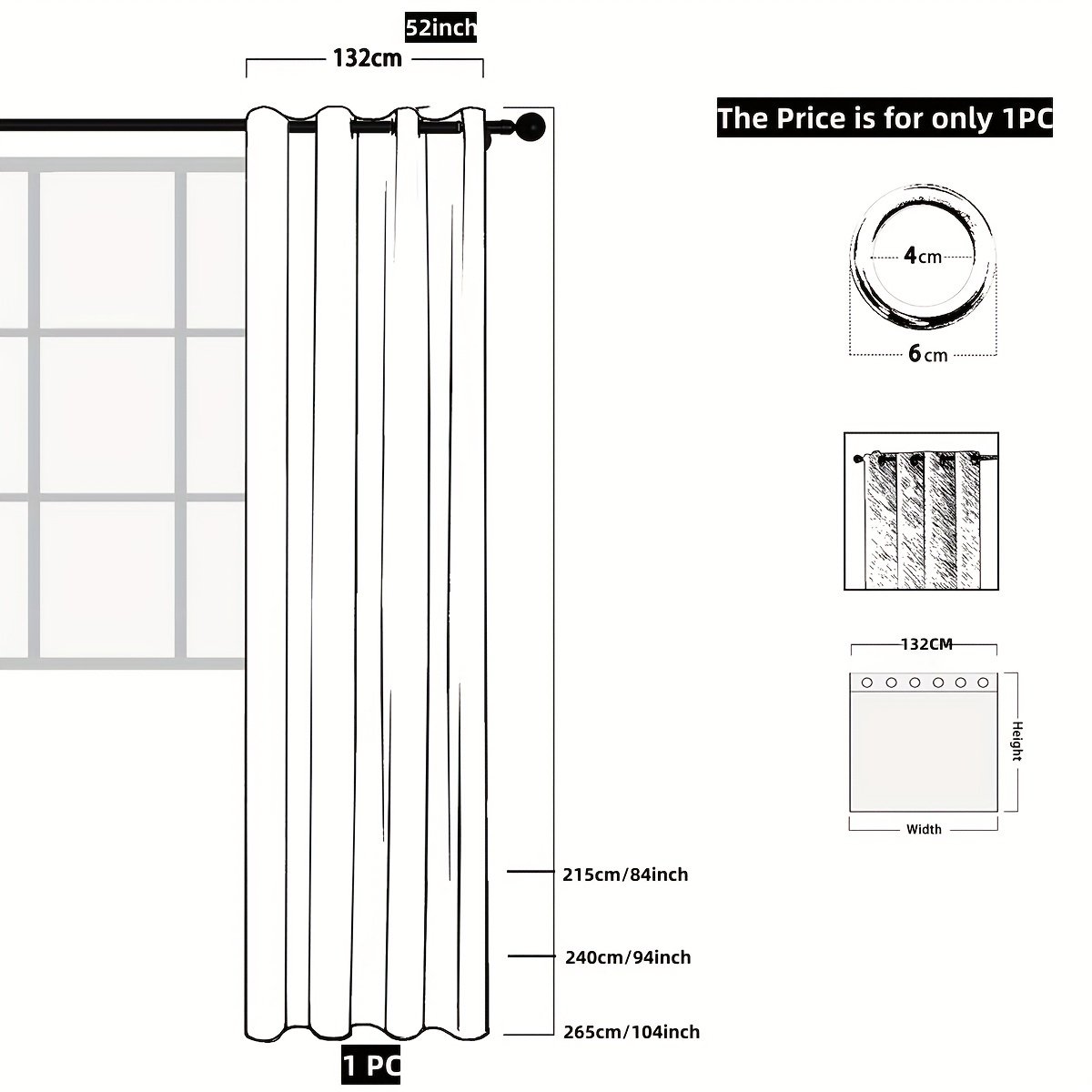 52inch
132cm

The Price is for only 1PC

4cm
6cm

132CM
Height
Width

215cm/84inch
240cm/94inch
265cm/104inch

1 PC