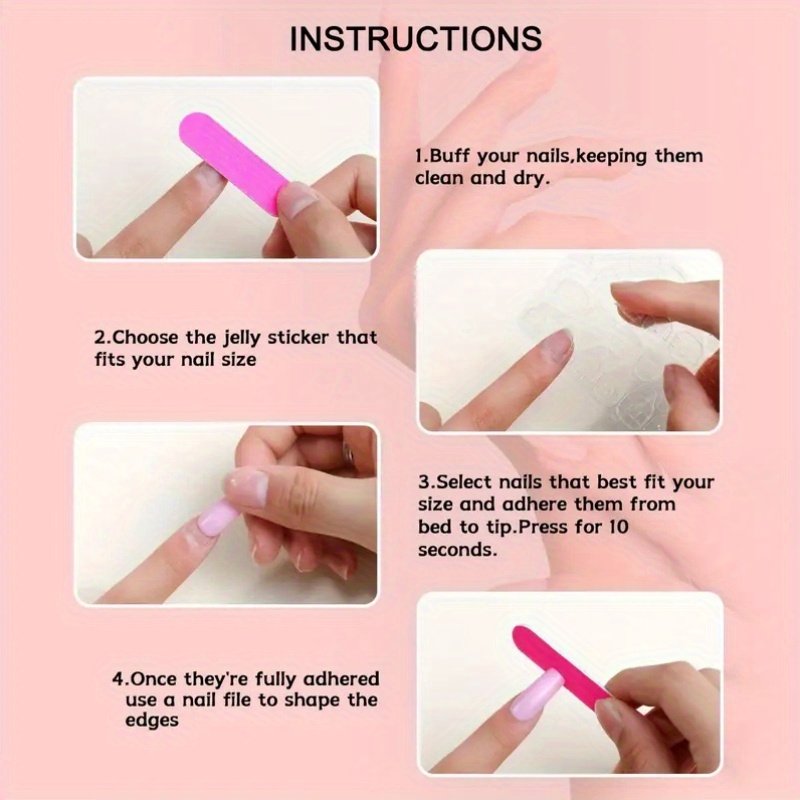 INSTRUCTIONS

1.Buff your nails,keeping them clean and dry.

2.Choose the jelly sticker that fits your nail size

3.Select nails that best fit your size and adhere them from bed to tip.Press for 10 seconds.

4.Once they're fully adhered use a nail file to shape the edges