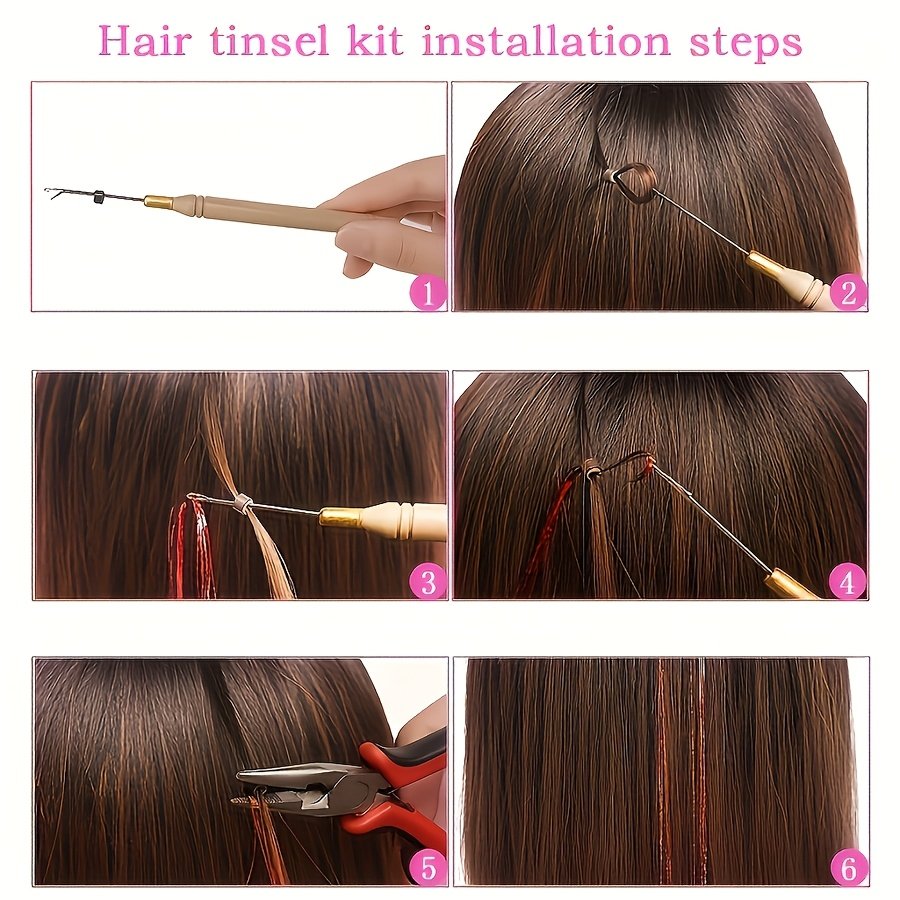 Hair tinsel kit installation steps

1

2

3

4

5

6