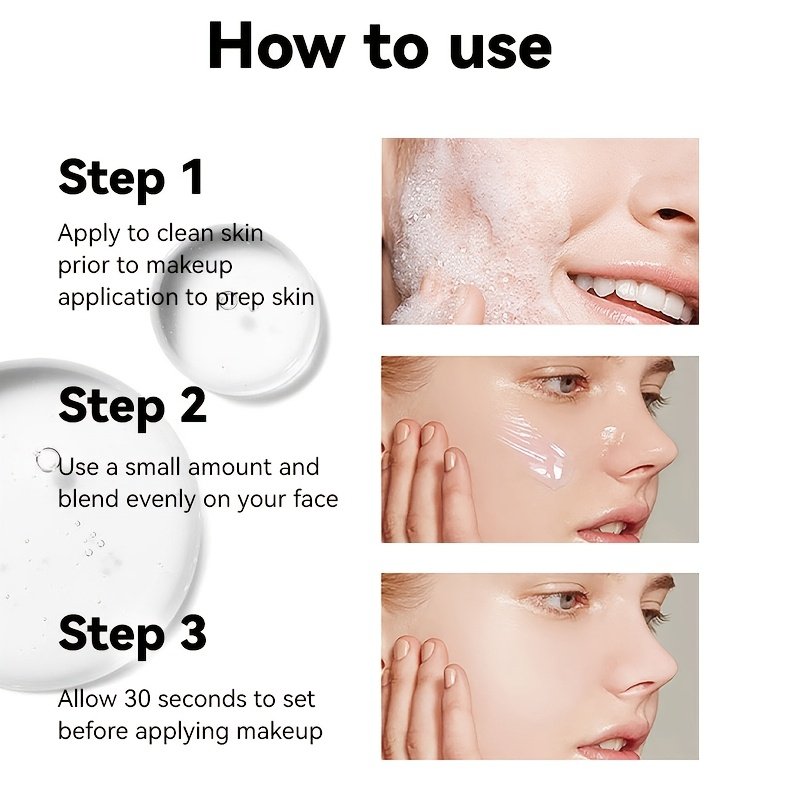 How to use

Step 1

Apply to clean skin prior to makeup application to prep skin

Step 2

Use a small amount and blend evenly on your face

Step 3

Allow 30 seconds to set before applying makeup