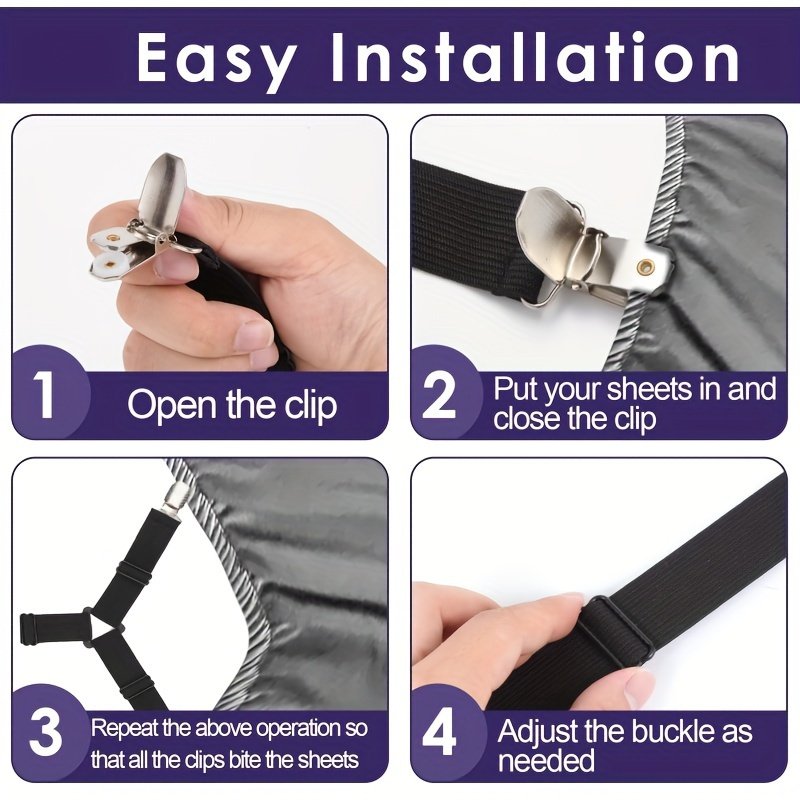 Easy Installation

1 Open the clip

2 Put your sheets in and close the clip

3 Repeat the above operation so that all the clips bite the sheets

4 Adjust the buckle as needed