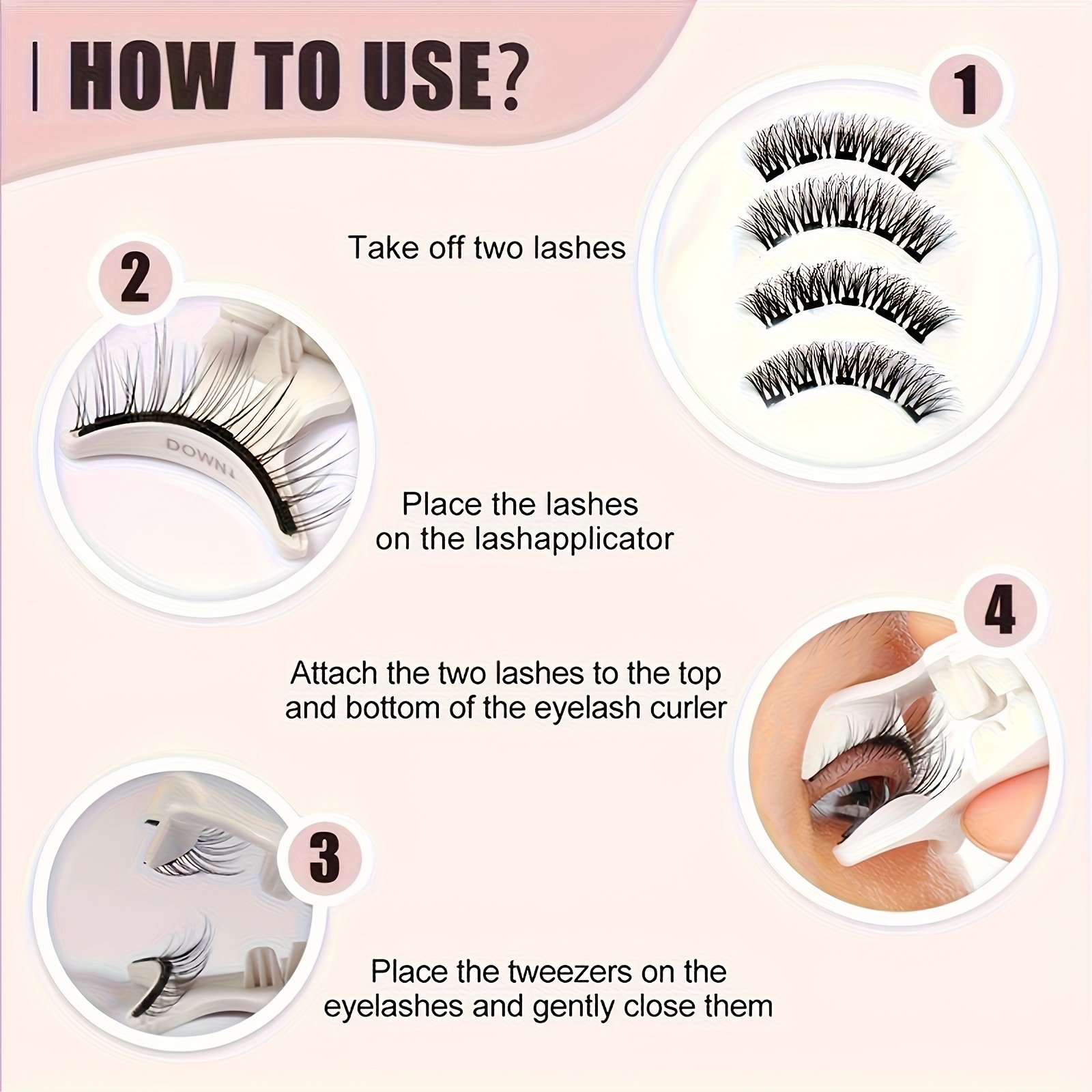 HOW TO USE?

1

Take off two lashes

2

DOWN↓

Place the lashes on the lashapplicator

4

Attach the two lashes to the top and bottom of the eyelash curler

3

Place the tweezers on the eyelashes and gently close them