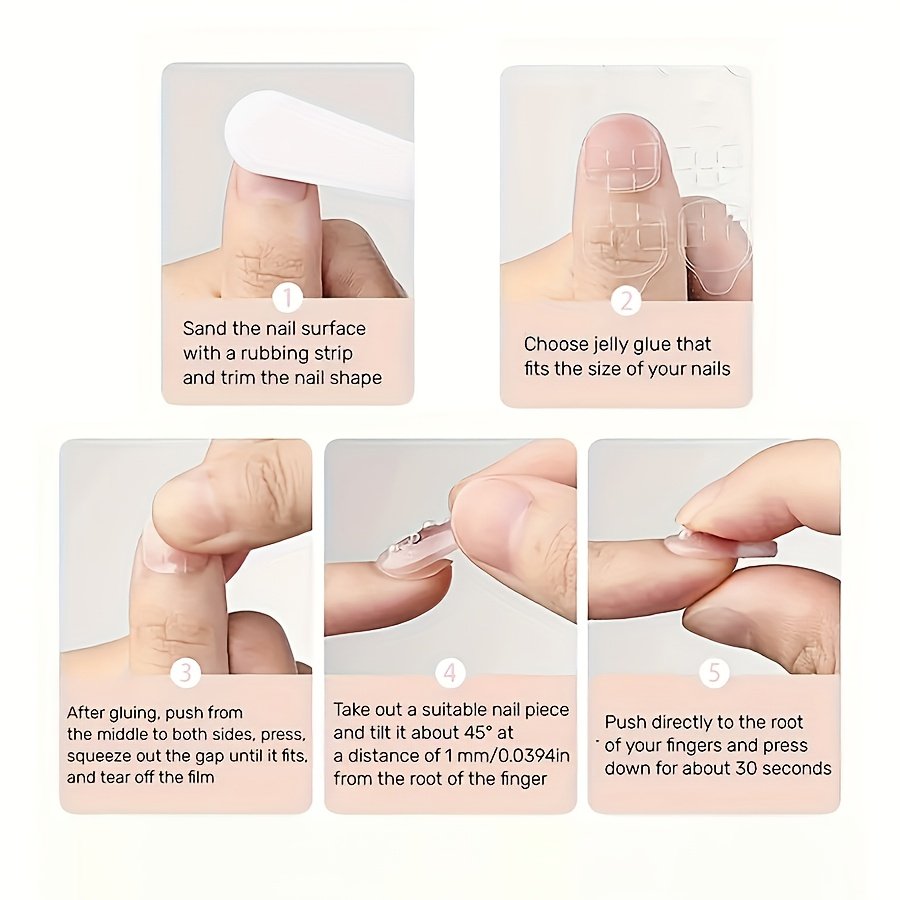 1

Sand the nail surface with a rubbing strip and trim the nail shape

2

Choose jelly glue that fits the size of your nails

3

After gluing, push from the middle to both sides, press, squeeze out the gap until it fits, and tear off the film

4

Take out a suitable nail piece and tilt it about 45° at a distance of 1 mm/0.0394in from the root of the finger

5

Push directly to the root of your fingers and press down for about 30 seconds